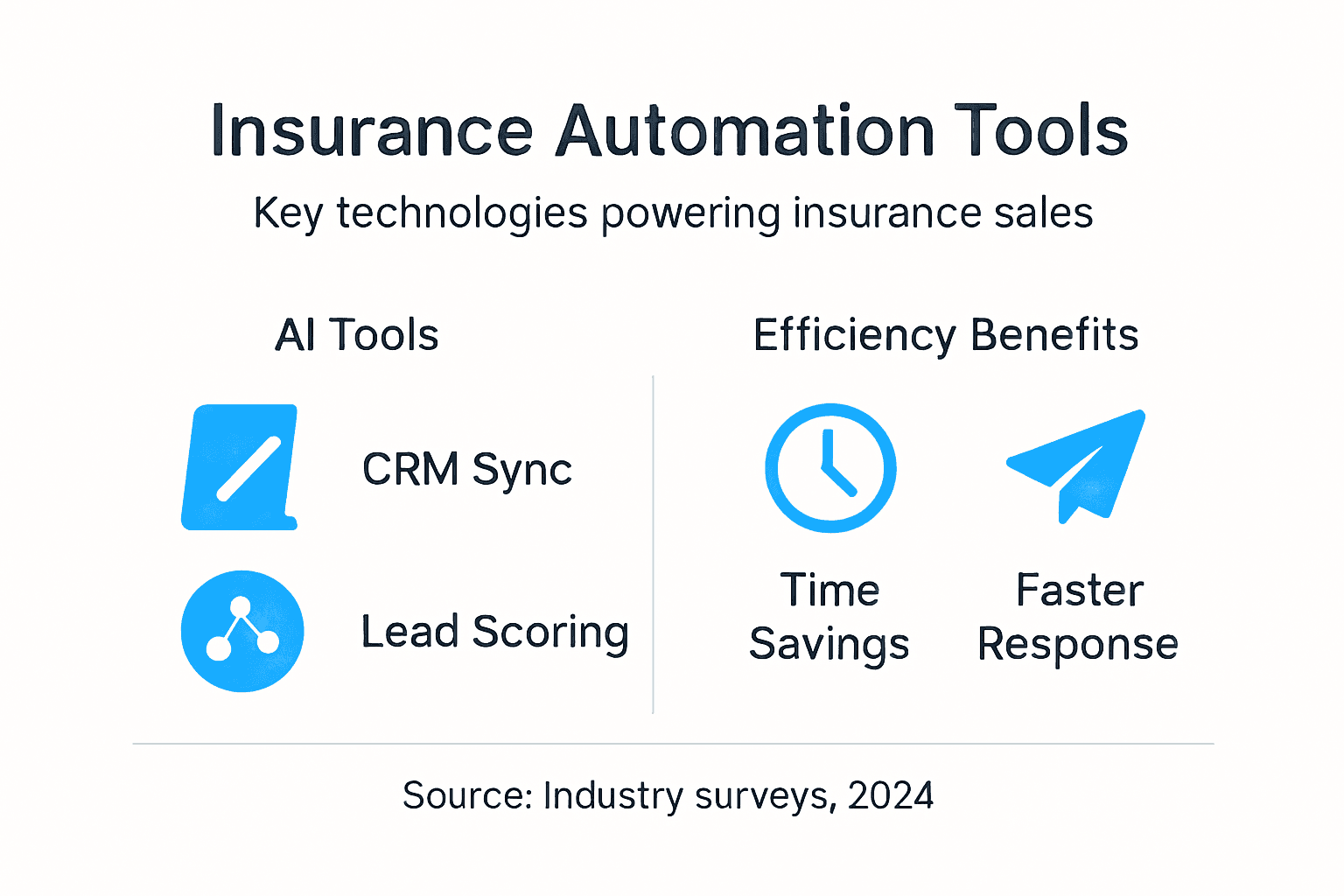 Insurance Automation Tools

Key technologies powering insurance sales

AI Tools

CRM Sync

Lead Scoring

Efficiency Benefits

Time Savings

Faster Response

Source: Industry surveys, 2024