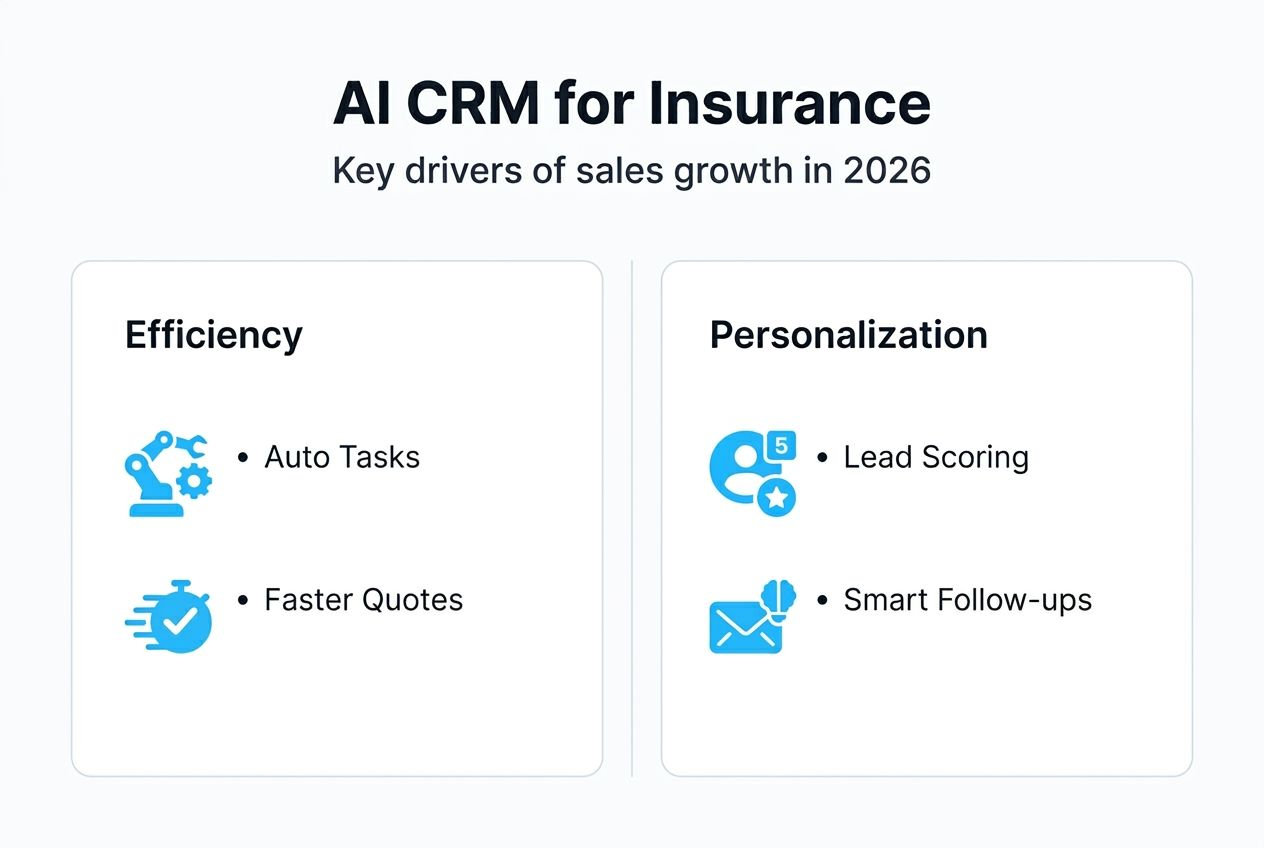 AI CRM for Insurance

Key drivers of sales growth in 2026

Efficiency

• Auto Tasks

• Faster Quotes

Personalization

5

• Lead Scoring

• Smart Follow-ups