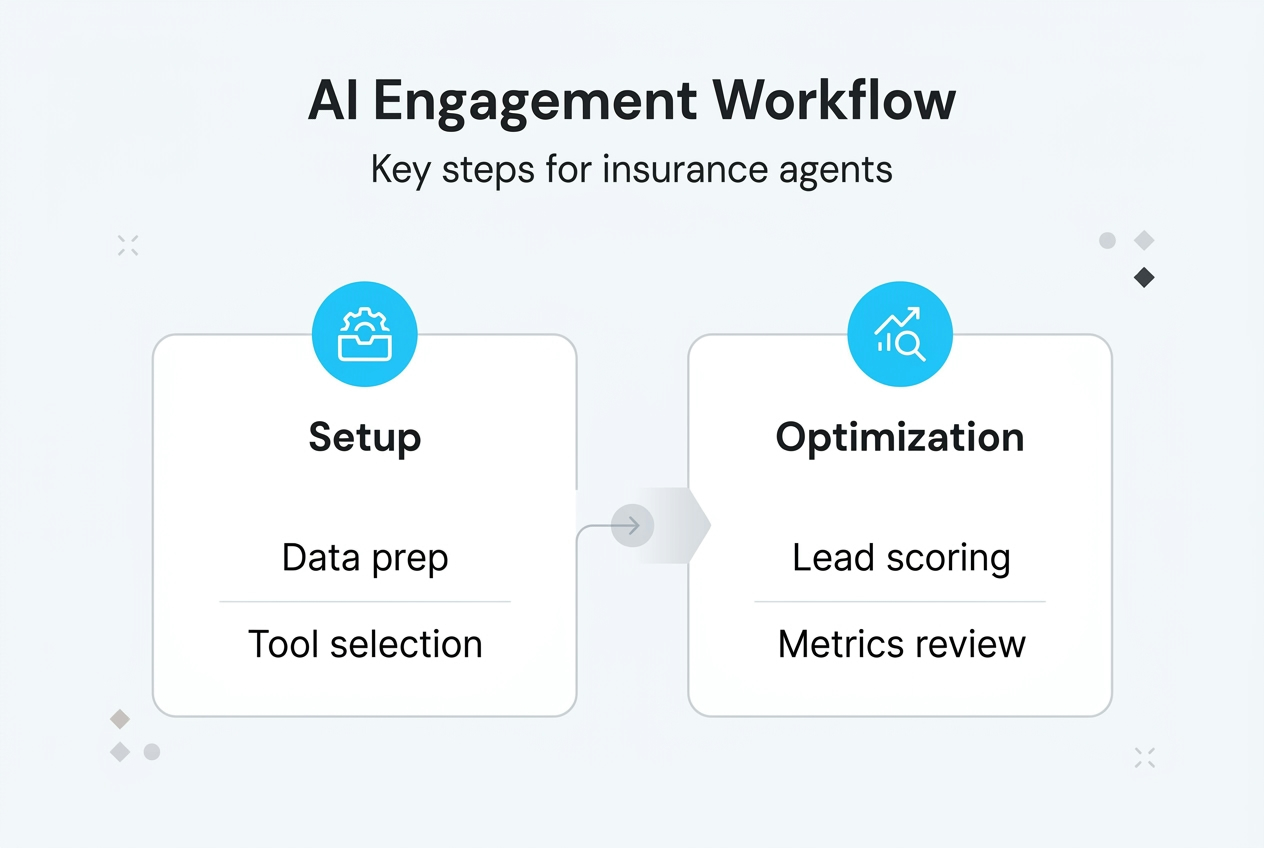 AI Engagement Workflow

Key steps for insurance agents

Setup

Data prep

Tool selection

Optimization

Lead scoring

Metrics review