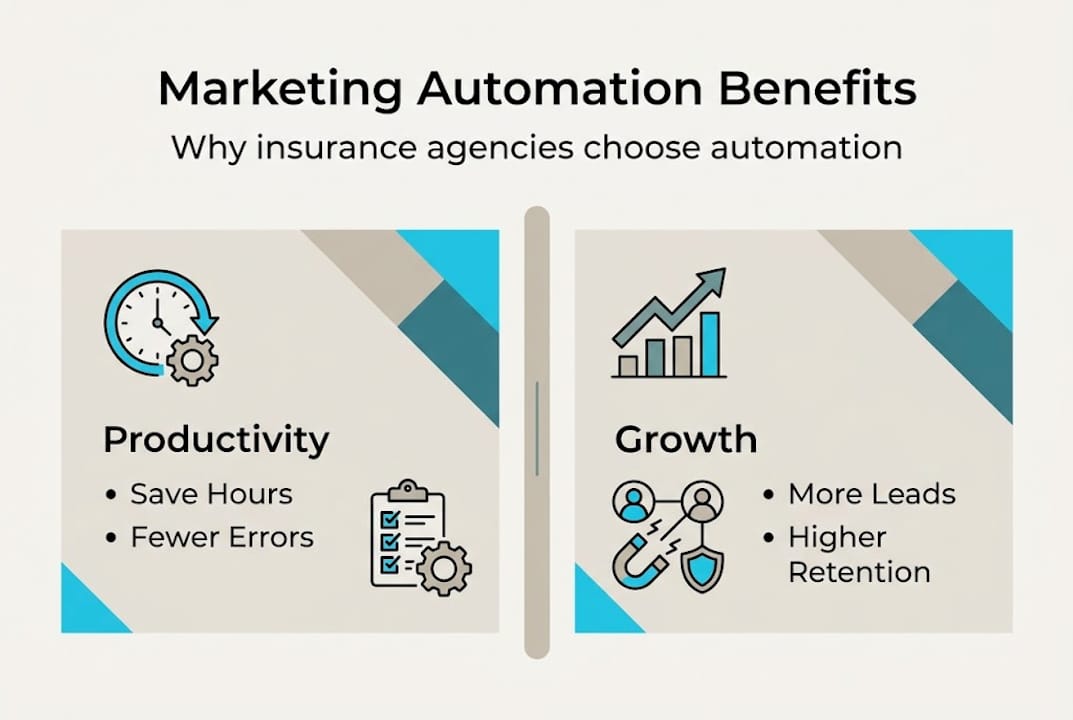 Marketing Automation Benefits

Why insurance agencies choose automation

Productivity

• Save Hours
• Fewer Errors

Growth

• More Leads
• Higher Retention