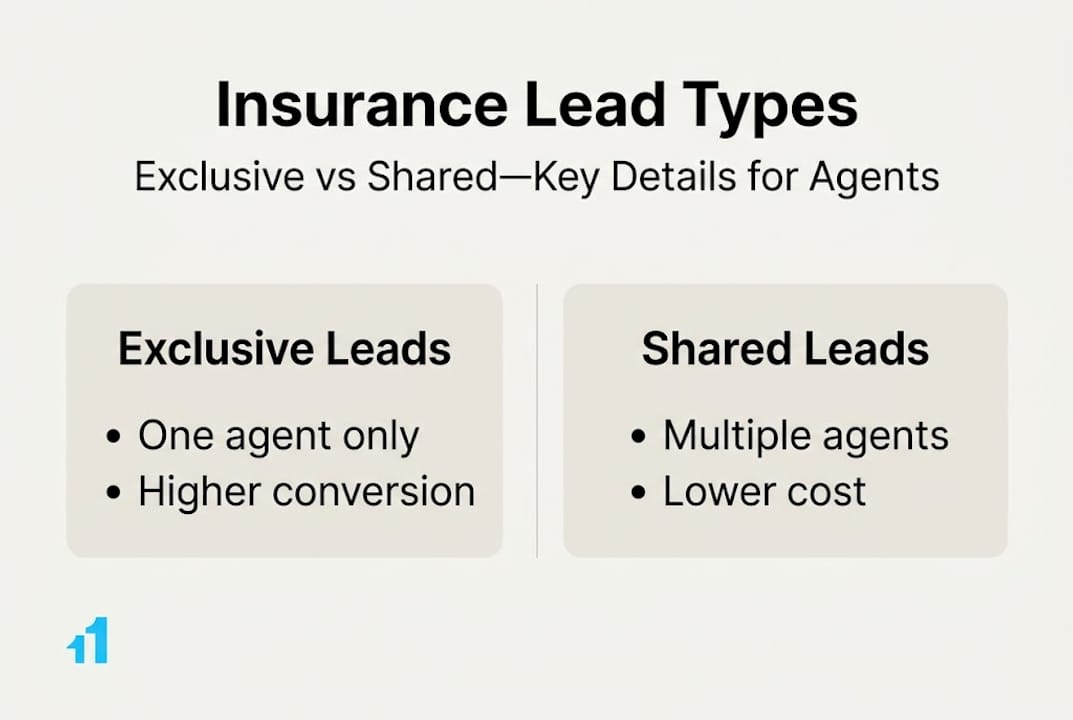 Insurance Lead Types
Exclusive vs Shared—Key Details for Agents

Exclusive Leads

• One agent only
• Higher conversion

Shared Leads

• Multiple agents
• Lower cost