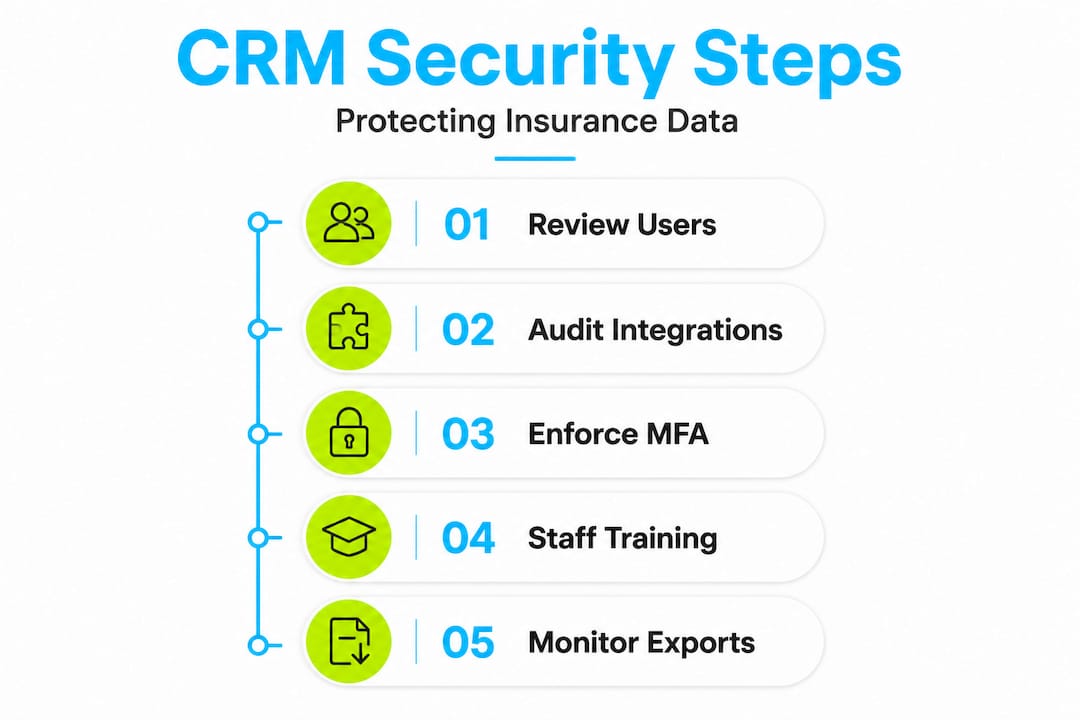 CRM Security Steps

Protecting Insurance Data

01 Review Users

02 Audit Integrations

03 Enforce MFA

04 Staff Training

05 Monitor Exports