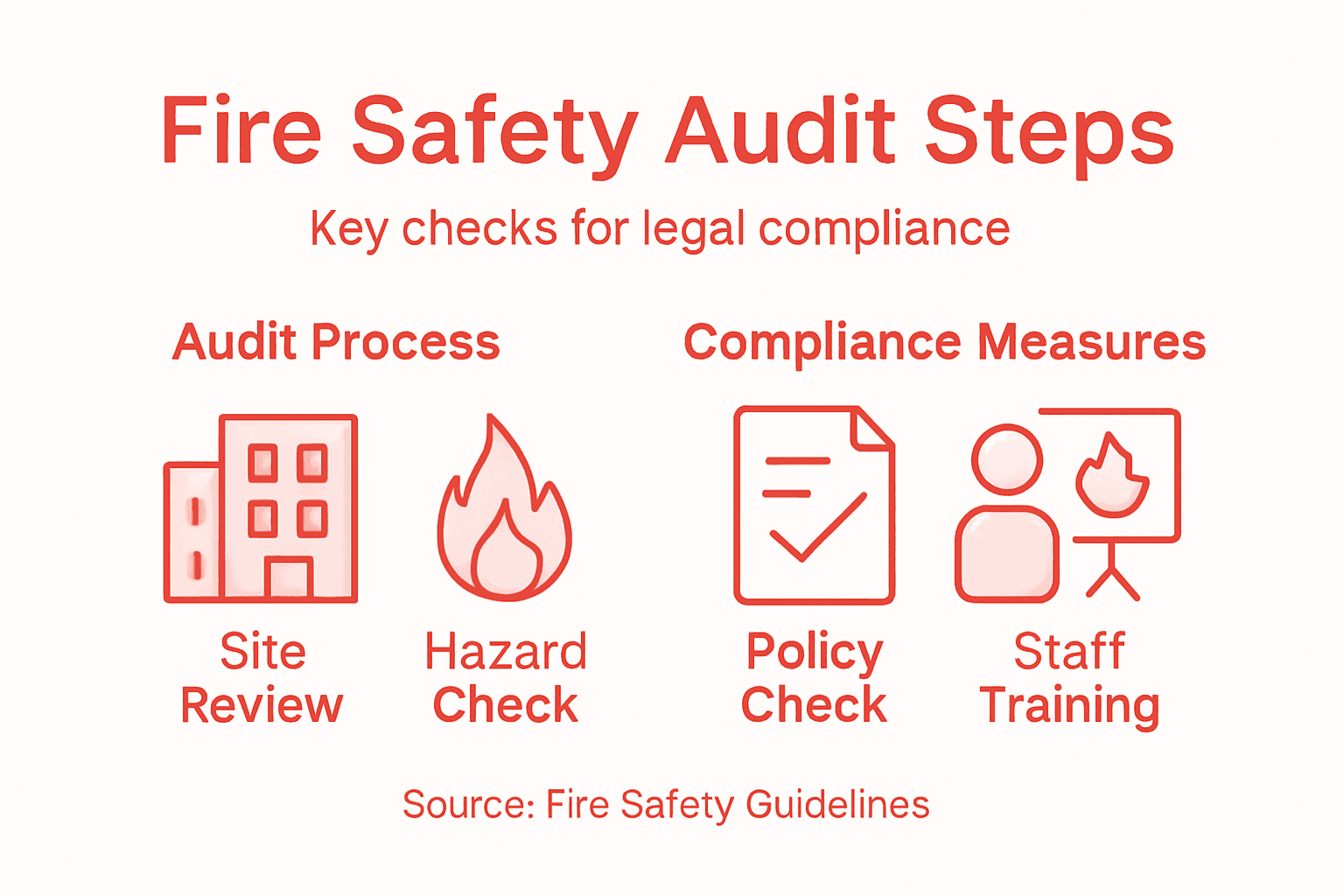 Fire Safety Audit Steps

Key checks for legal compliance

Audit Process

Site Review

Hazard Check

Compliance Measures

Policy Check

Staff Training

Source: Fire Safety Guidelines