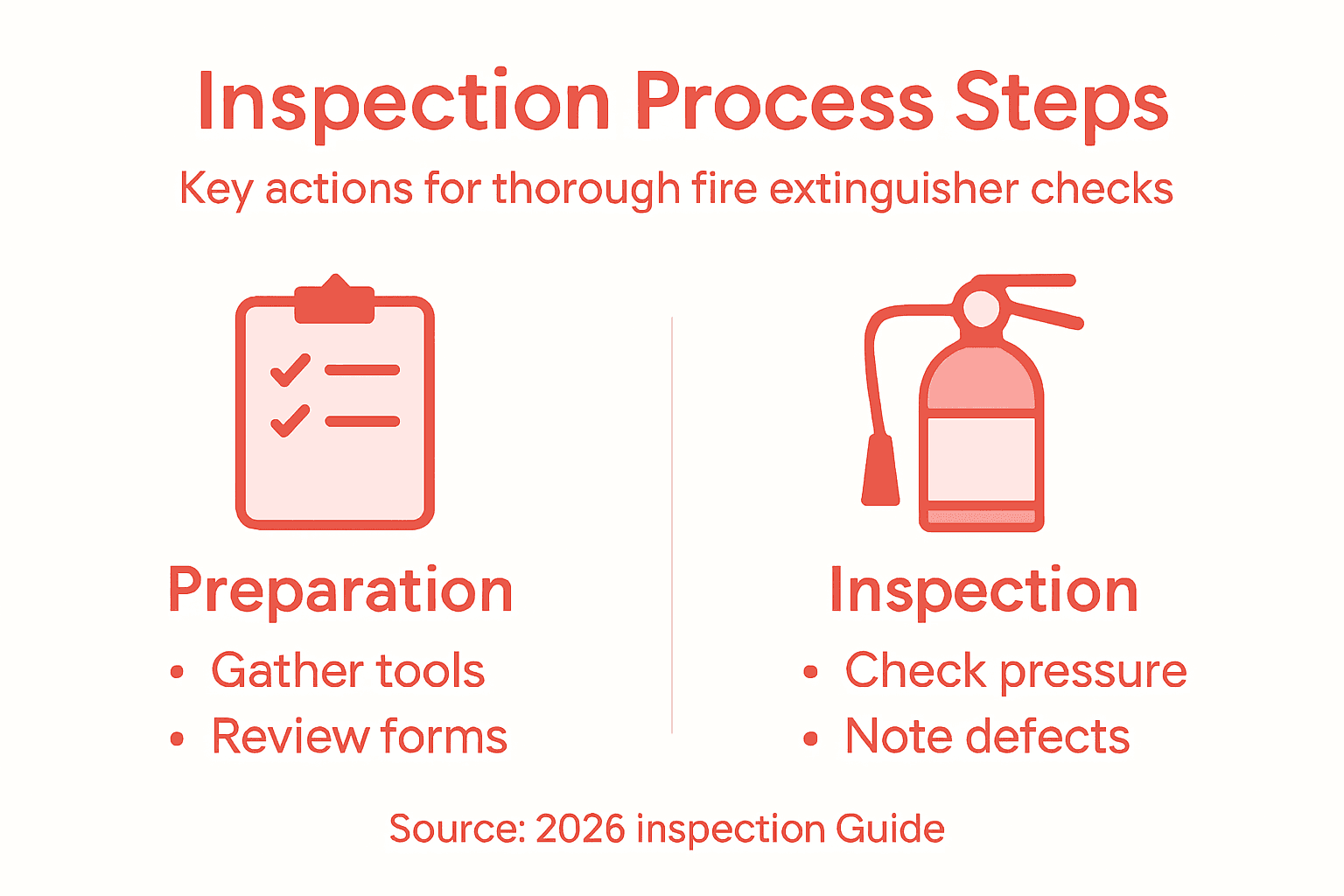 Inspection Process Steps

Key actions for thorough fire extinguisher checks

Preparation

• Gather tools
• Review forms

Inspection

• Check pressure
• Note defects

Source: 2026 inspection Guide