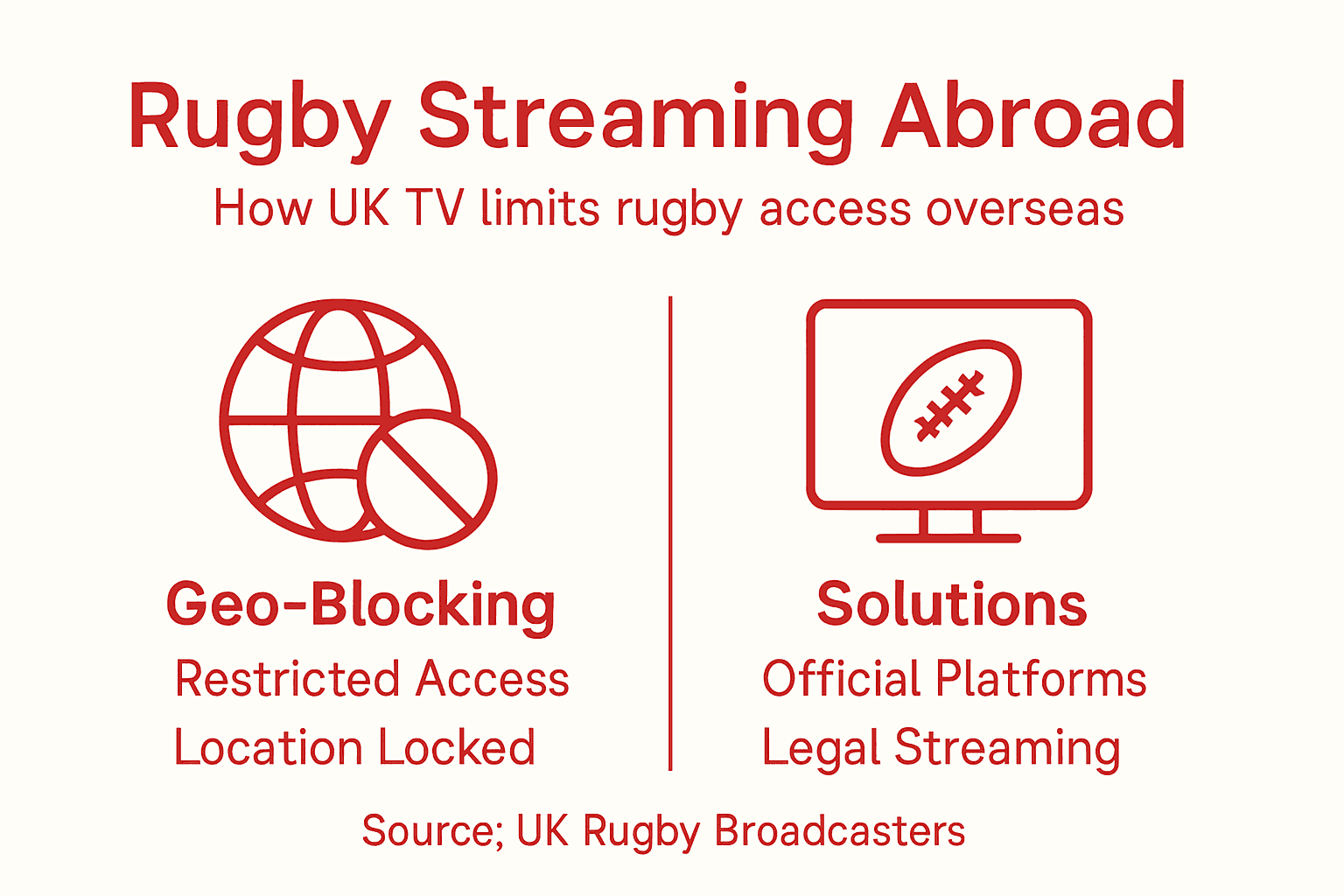 Rugby Streaming Abroad

How UK TV limits rugby access overseas

Geo-Blocking

Restricted Access

Location Locked

Solutions

Official Platforms

Legal Streaming

Source; UK Rugby Broadcasters