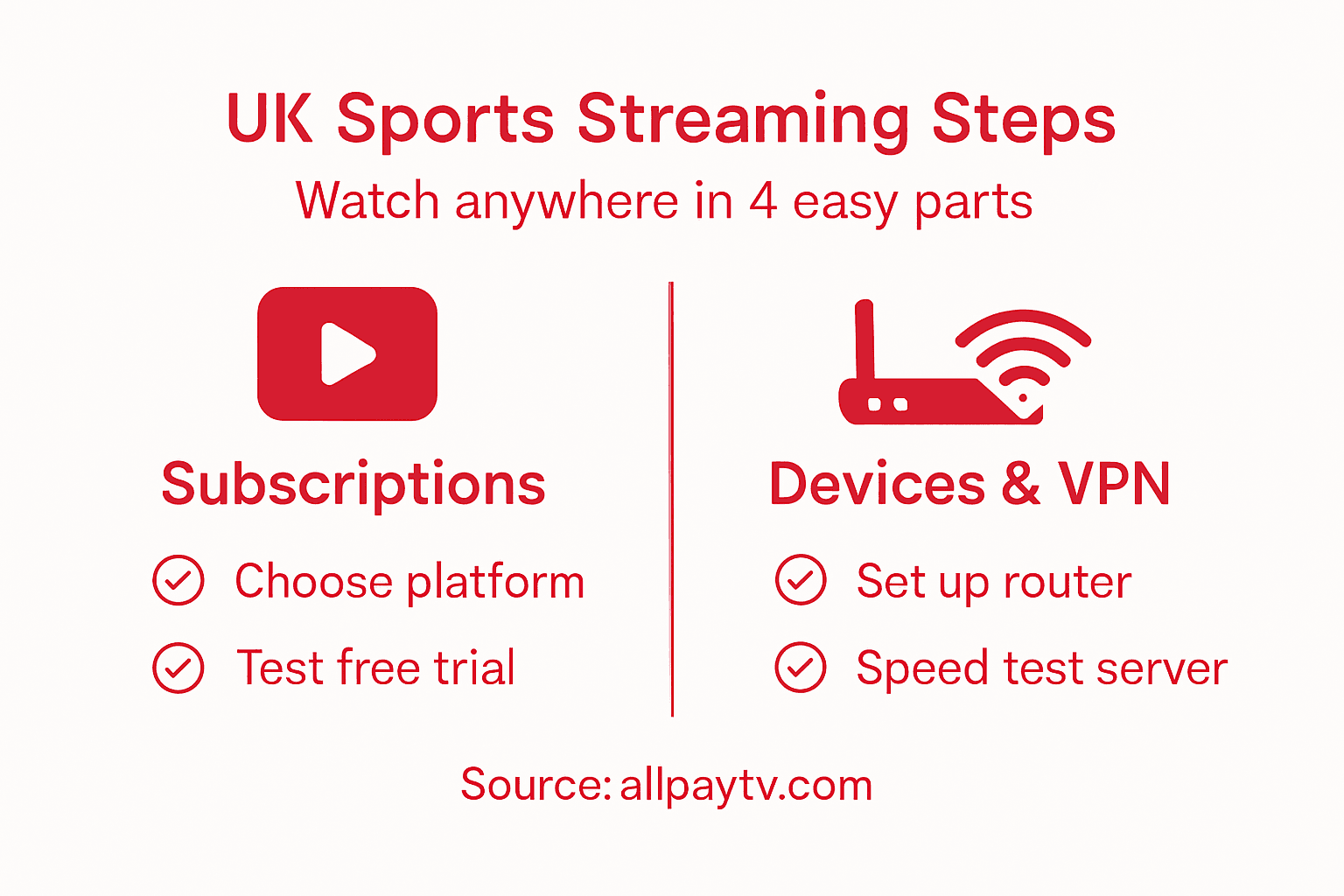 UK Sports Streaming Steps

Watch anywhere in 4 easy parts

Subscriptions

Choose platform

Test free trial

Devices & VPN

Set up router

Speed test server

Source: allpaytv.com