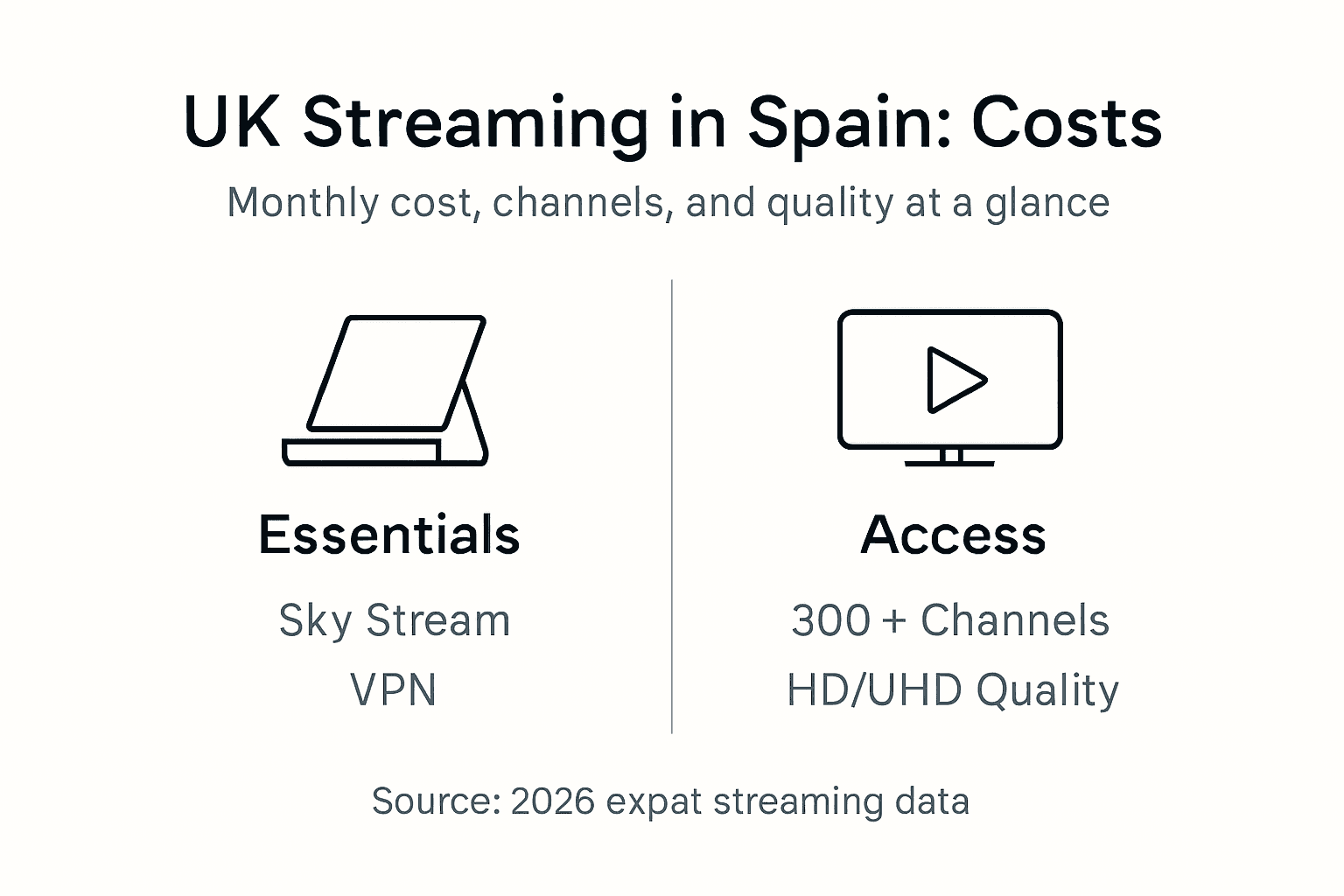 UK Streaming in Spain: Costs

Monthly cost, channels, and quality at a glance

Essentials

Sky Stream

VPN

Access

300 + Channels

HD/UHD Quality

Source: 2026 expat streaming data