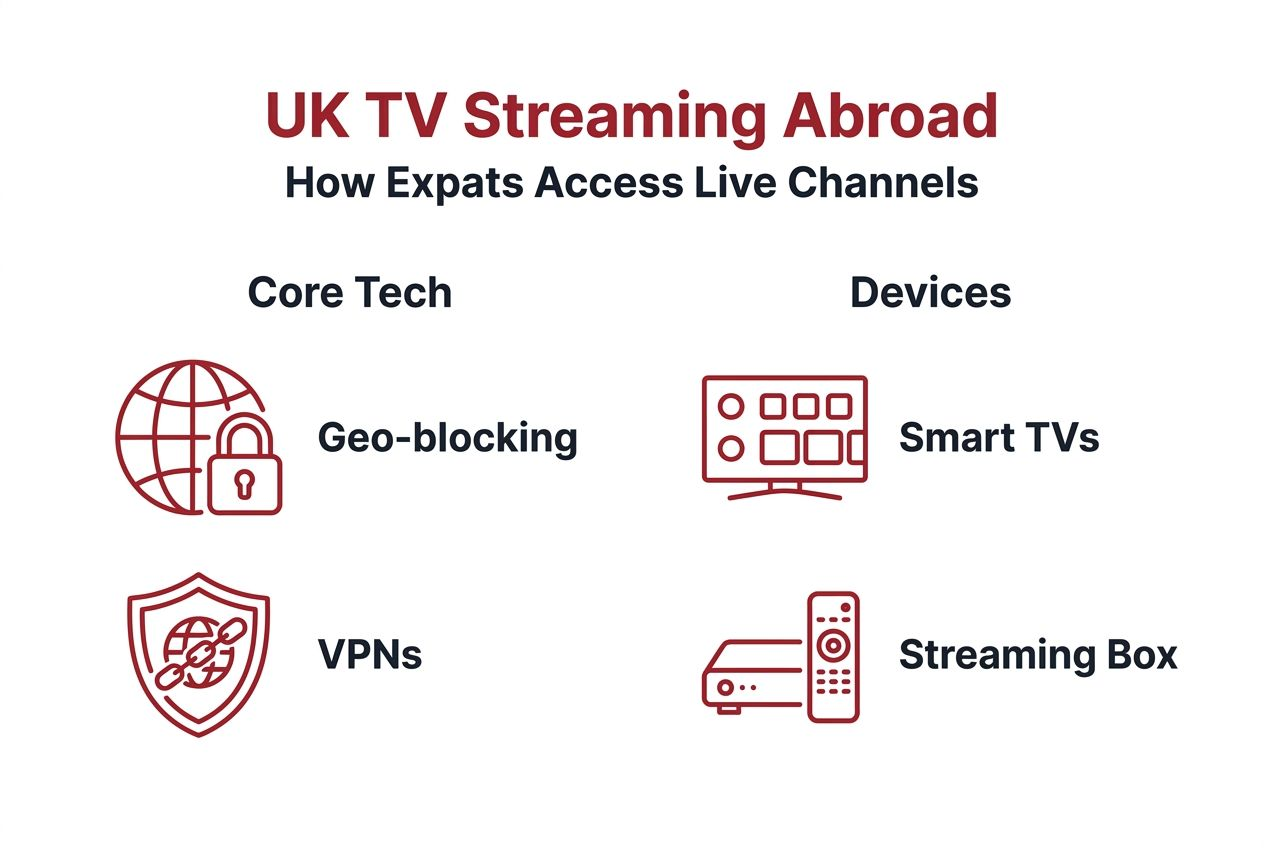 UK TV Streaming Abroad
How Expats Access Live Channels

Core Tech

Geo-blocking

VPNs

Devices

Smart TVs

Streaming Box