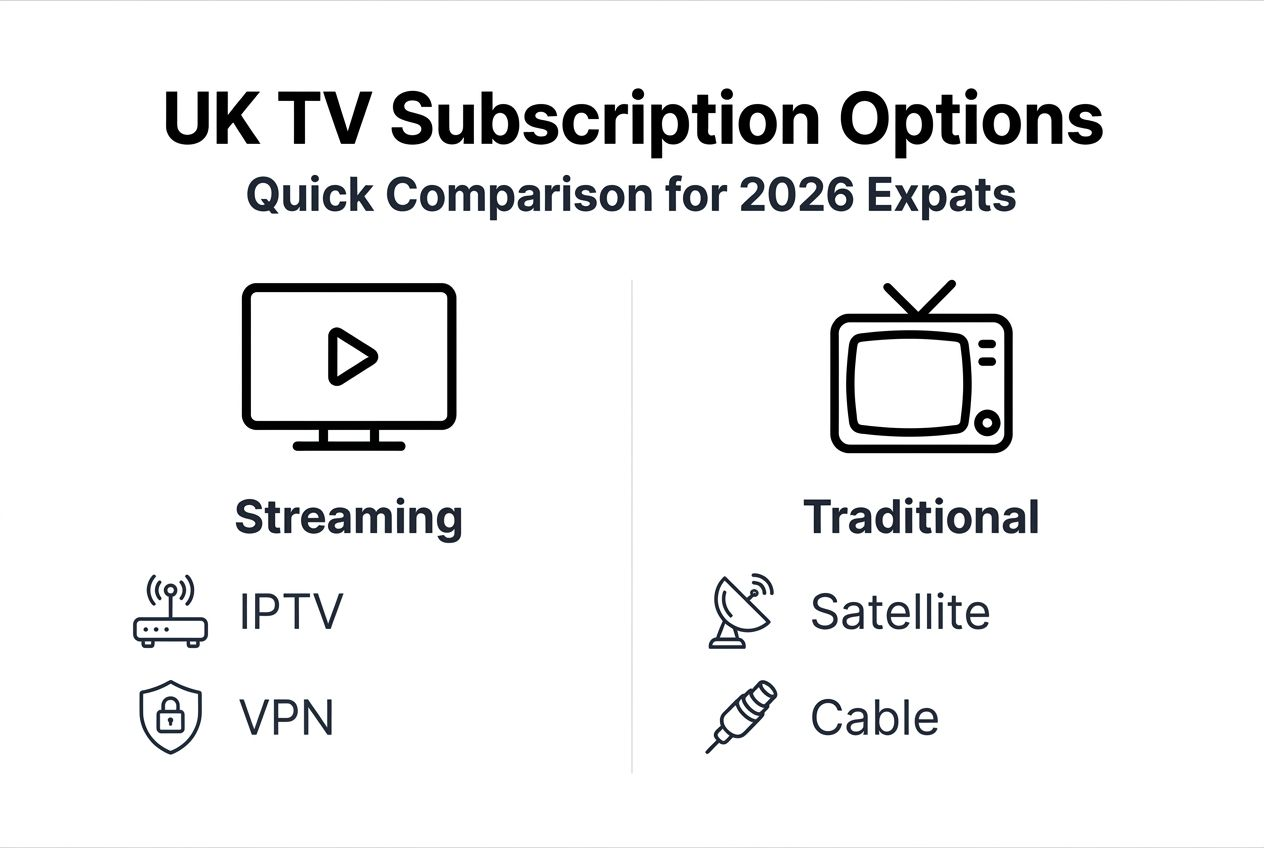 UK TV Subscription Options
Quick Comparison for 2026 Expats

Streaming
IPTV
VPN

Traditional
Satellite
Cable