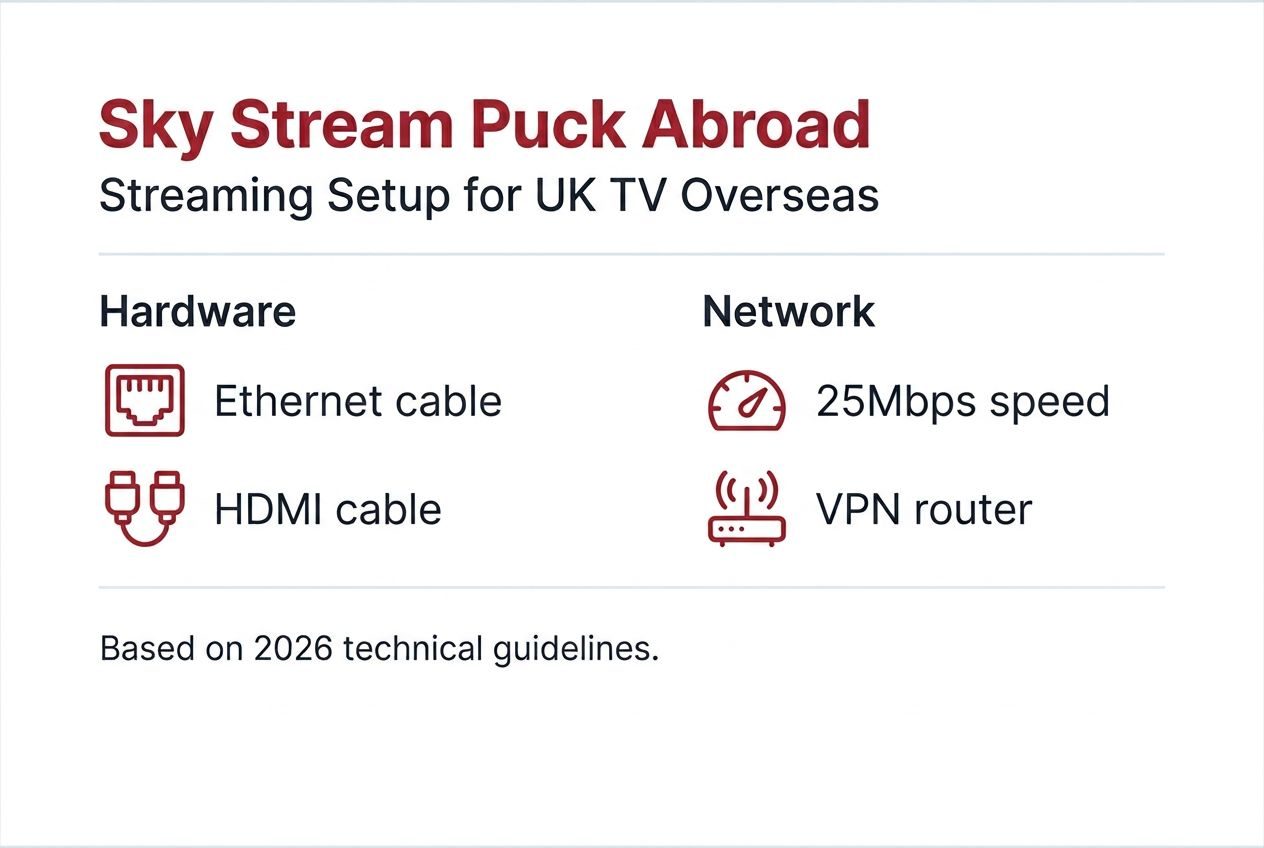 Sky Stream Puck Abroad
Streaming Setup for UK TV Overseas

Hardware

Ethernet cable

HDMI cable

Network

25Mbps speed

VPN router

Based on 2026 technical guidelines.