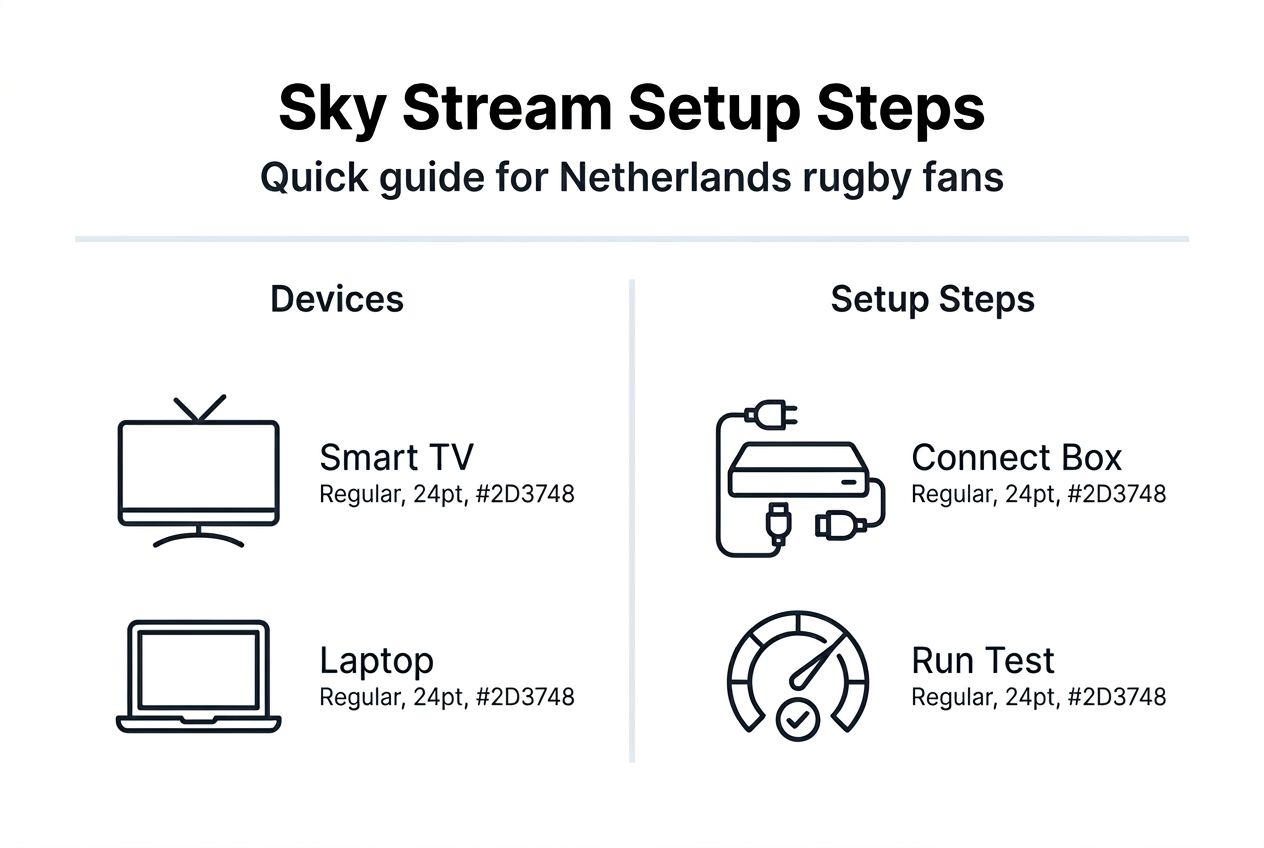 Sky Stream Setup Steps
Quick guide for Netherlands rugby fans

Devices

Smart TV
Regular, 24pt, #2D3748

Laptop
Regular, 24pt, #2D3748

Setup Steps

Connect Box
Regular, 24pt, #2D3748

Run Test
Regular, 24pt, #2D3748