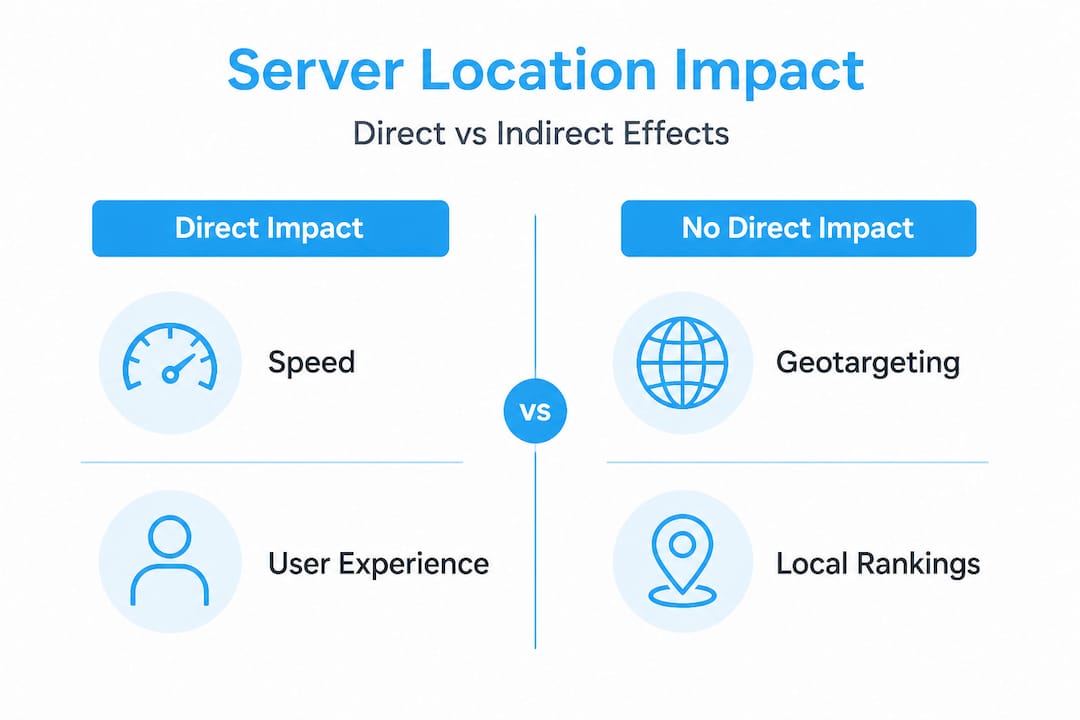 Server Location Impact

Direct vs Indirect Effects

Direct Impact

Speed

User Experience

VS

No Direct Impact

Geotargeting

Local Rankings