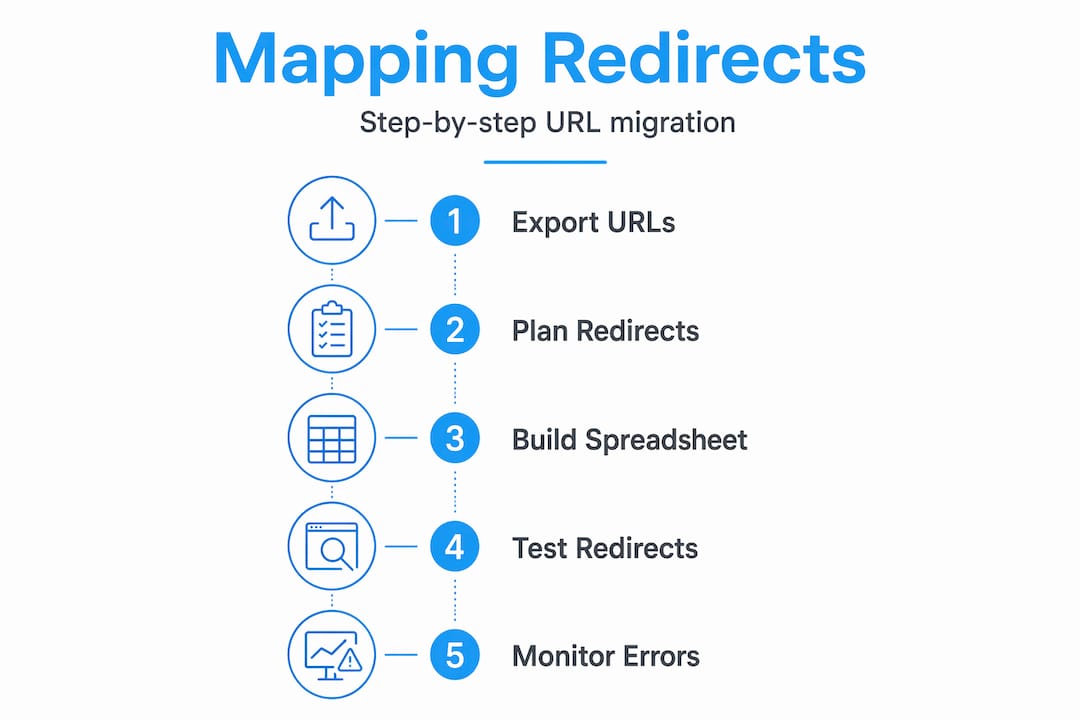 Mapping Redirects

Step-by-step URL migration

1 Export URLs

2 Plan Redirects

3 Build Spreadsheet

4 Test Redirects

5 Monitor Errors