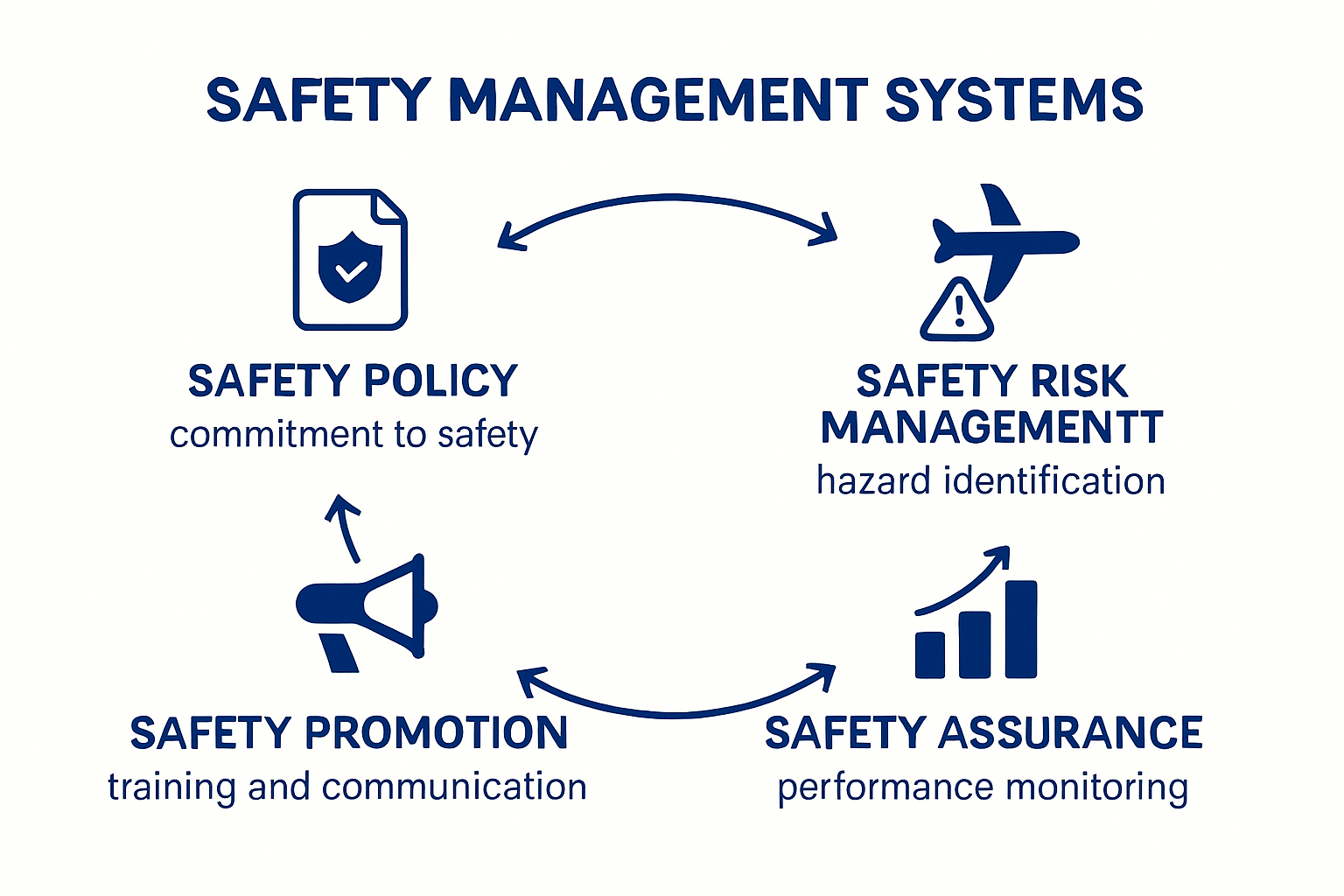 SAFETY MANAGEMENT SYSTEMS

SAFETY POLICY
commitment to safety

SAFETY RISK MANAGEMENTT
hazard identification

SAFETY PROMOTION
training and communication

SAFETY ASSURANCE
performance monitoring