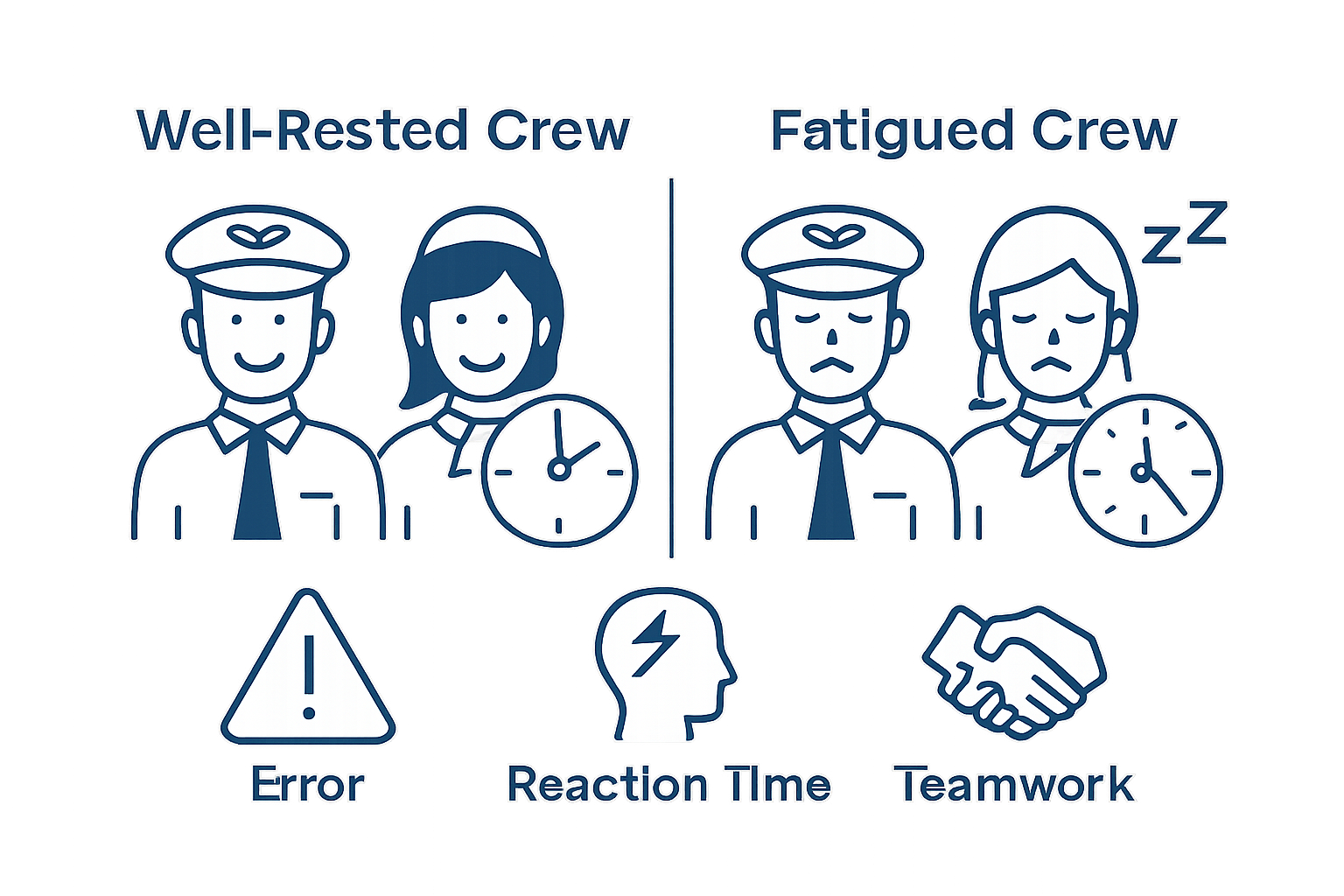 Well-Rested Crew

Fatigued Crew

zZ

Error

Reaction Time

Teamwork