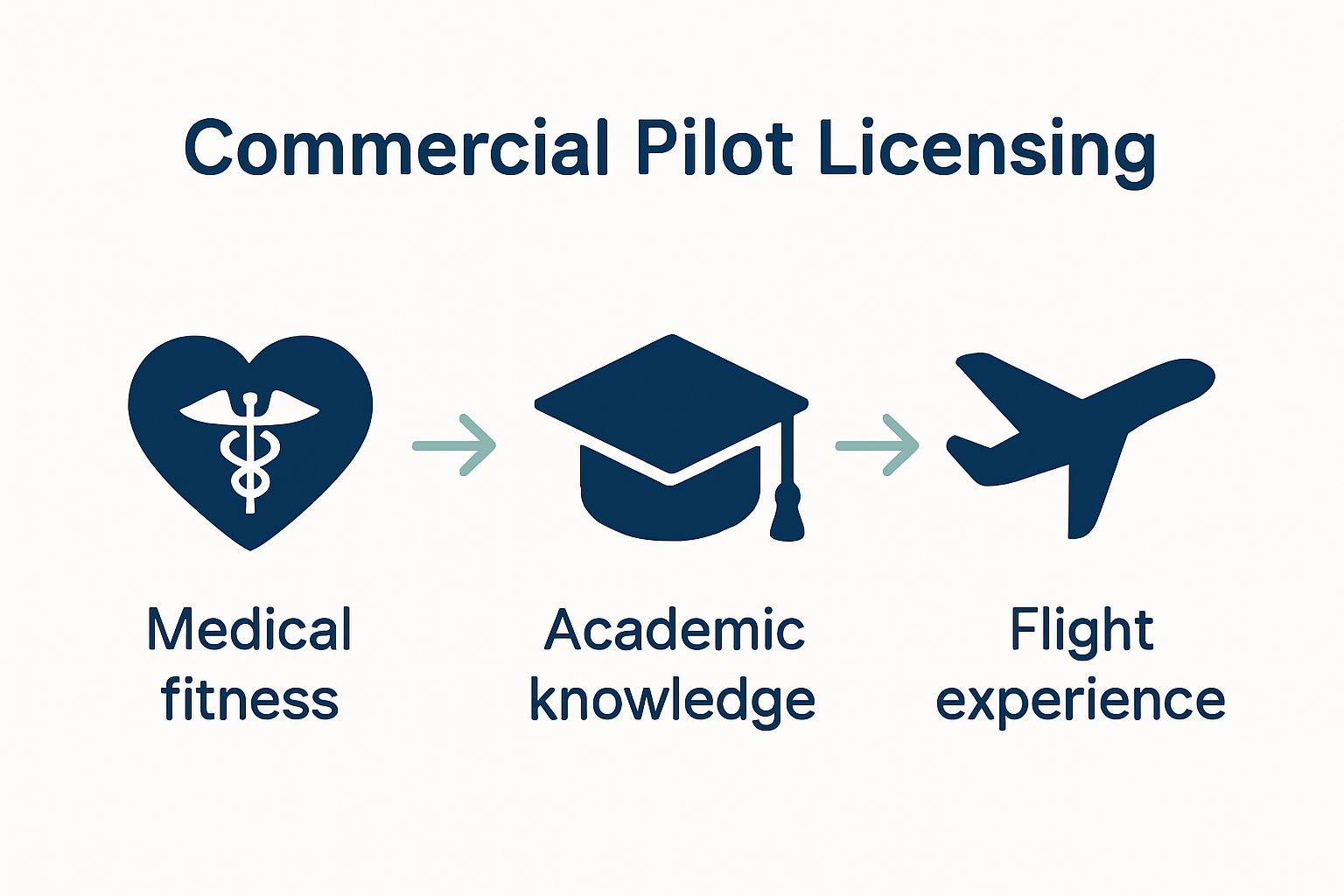 Commercial Pilot Licensing

Medical fitness

Academic knowledge

Flight experience