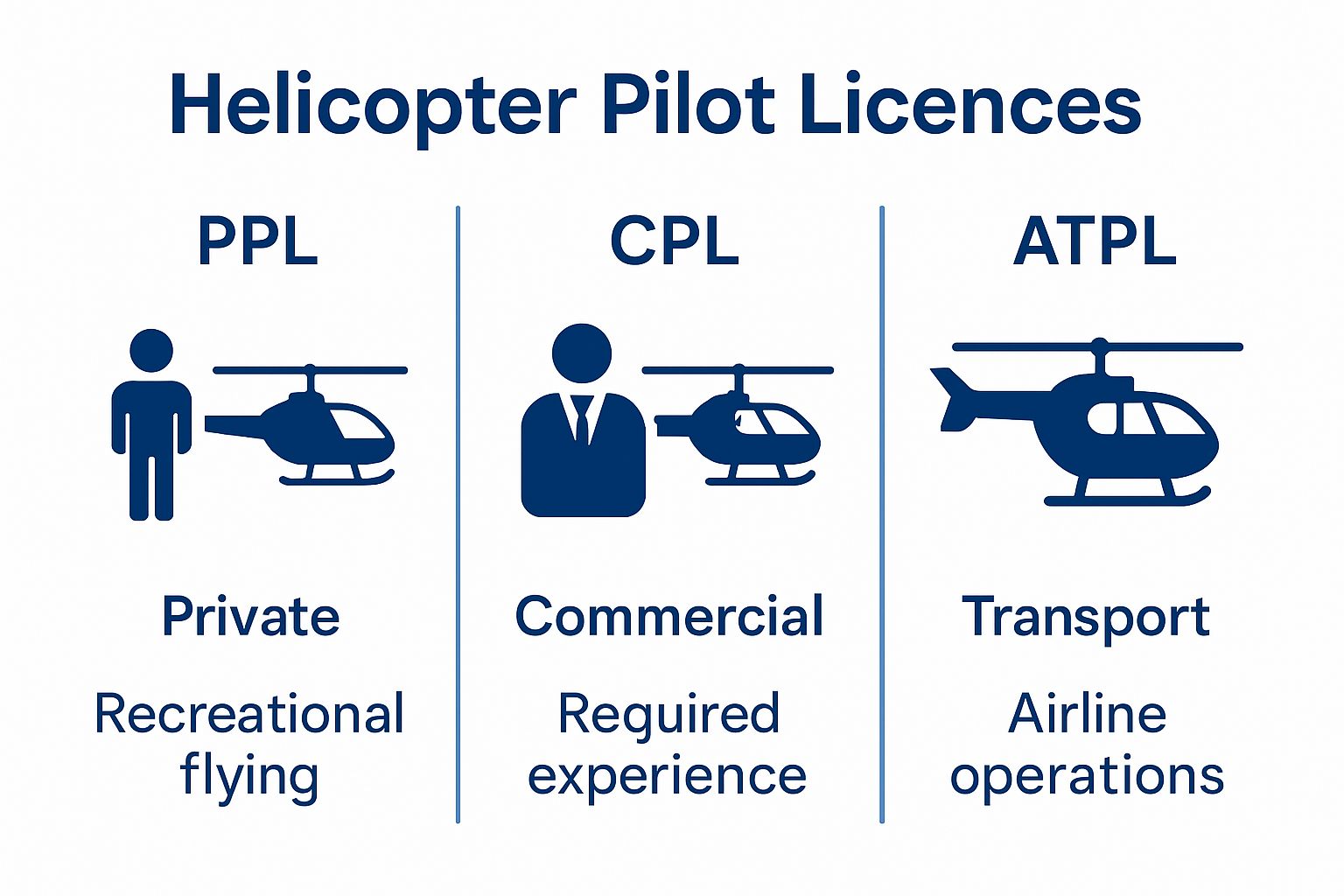 Helicopter Pilot Licences

PPL

Private

Recreational flying

CPL

Commercial

Reguired experience

ATPL

Transport

Airline operations