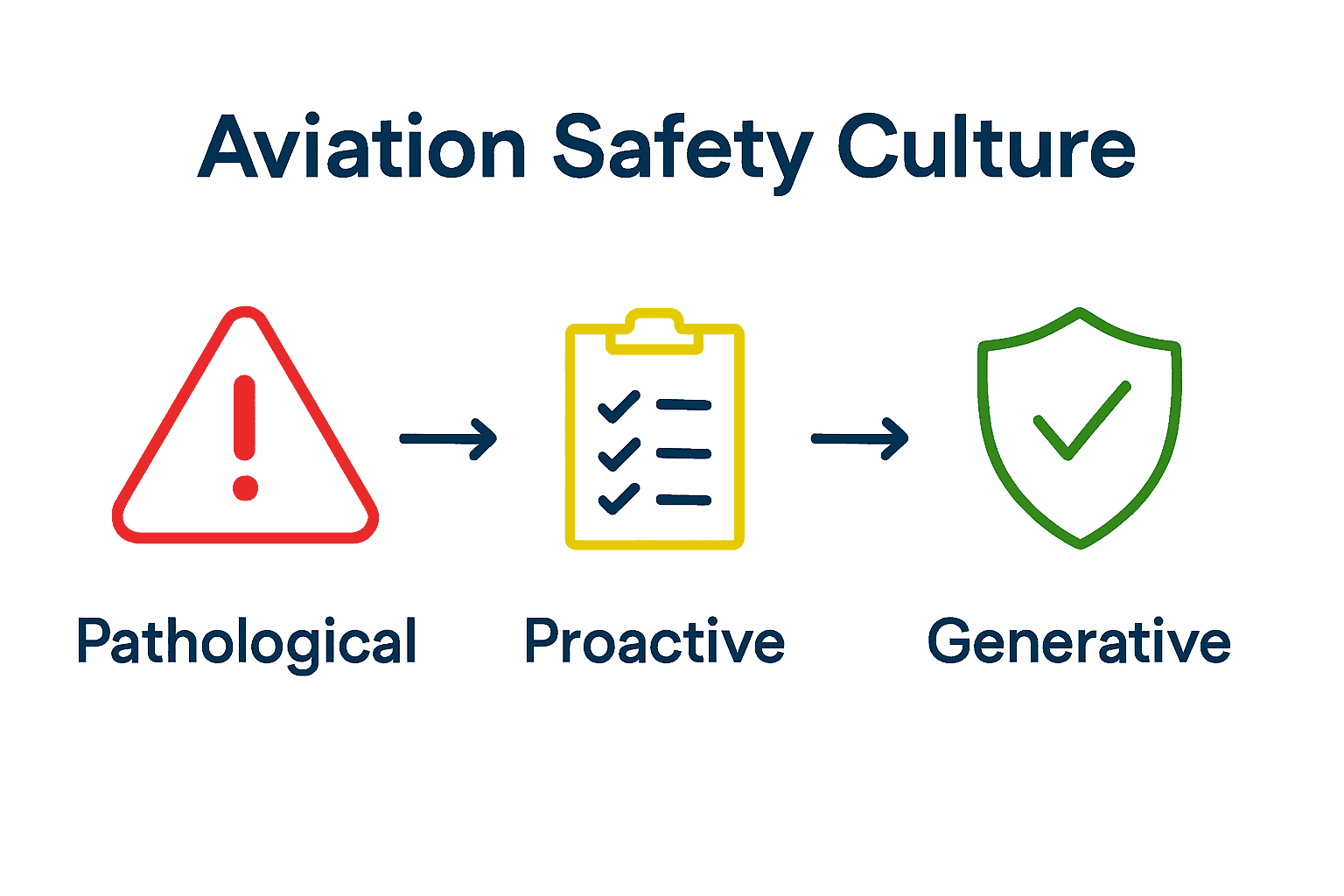 Aviation Safety Culture

Pathological

Proactive

Generative