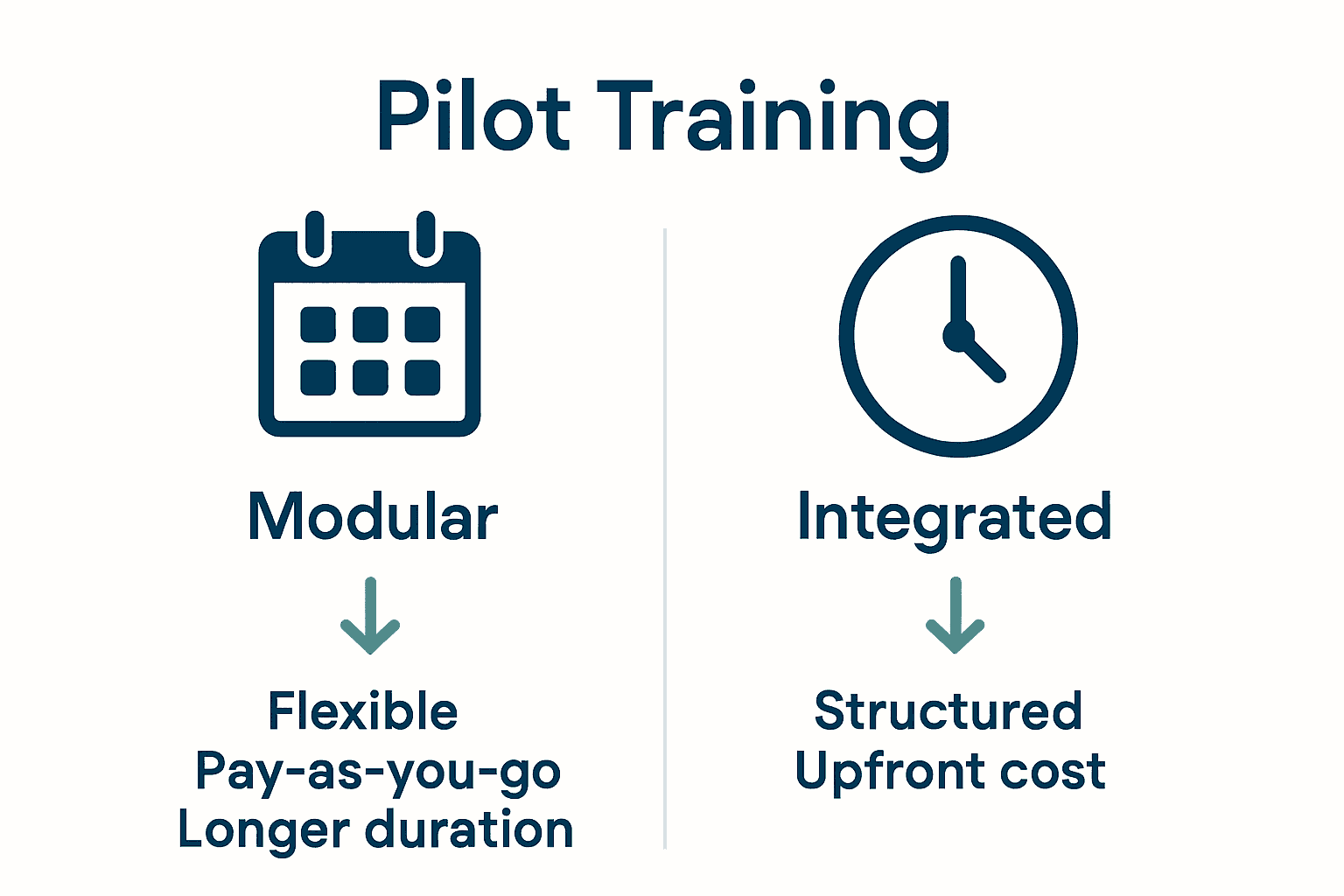 Pilot Training

Modular

Flexible
Pay-as-you-go
Longer duration

Integrated

Structured
Upfront cost