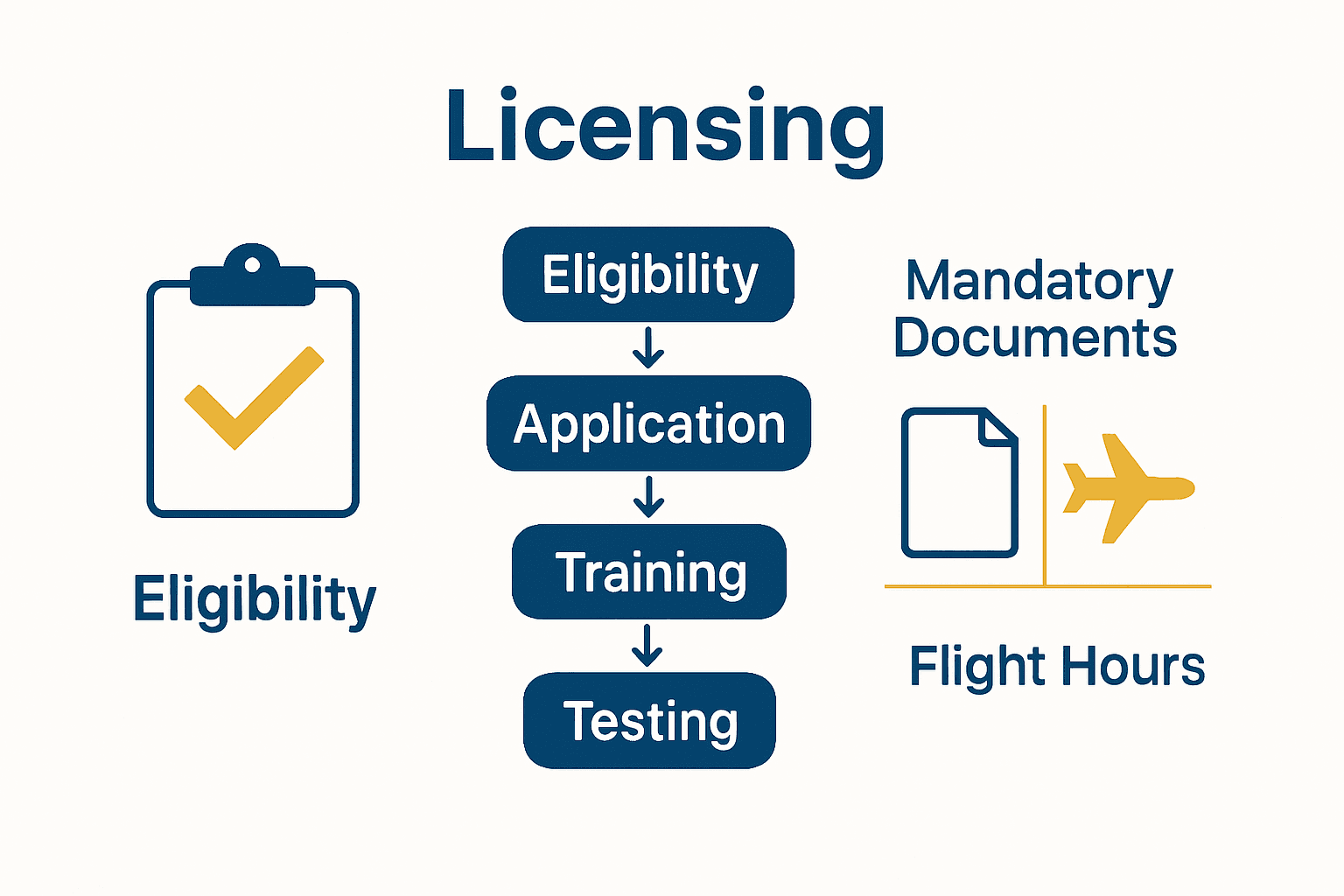 Licensing

Eligibility

Eligibility
Application
Training
Testing

Mandatory Documents

Flight Hours