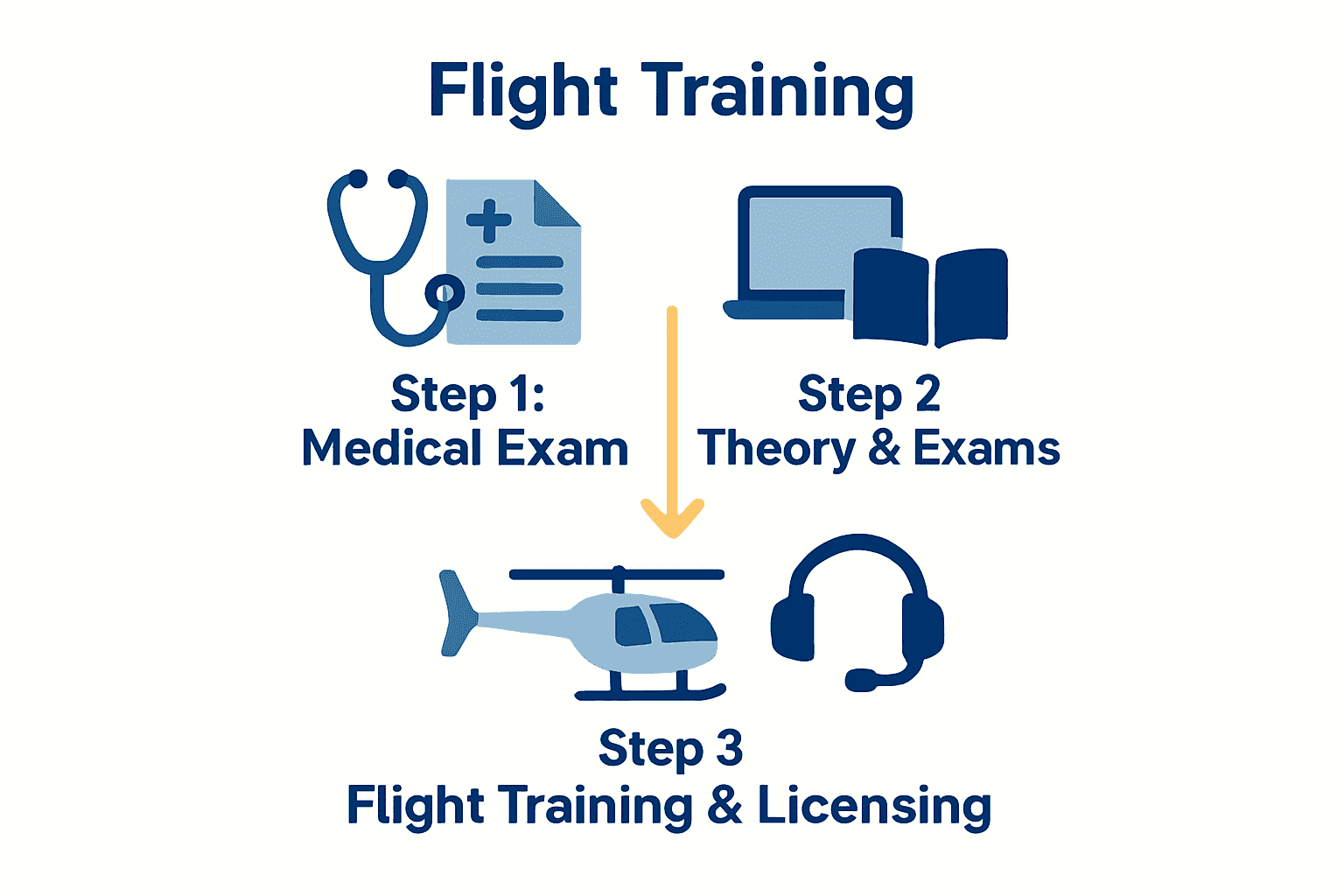 Flight Training

Step 1:
Medical Exam

Step 2
Theory & Exams

Step 3
Flight Training & Licensing