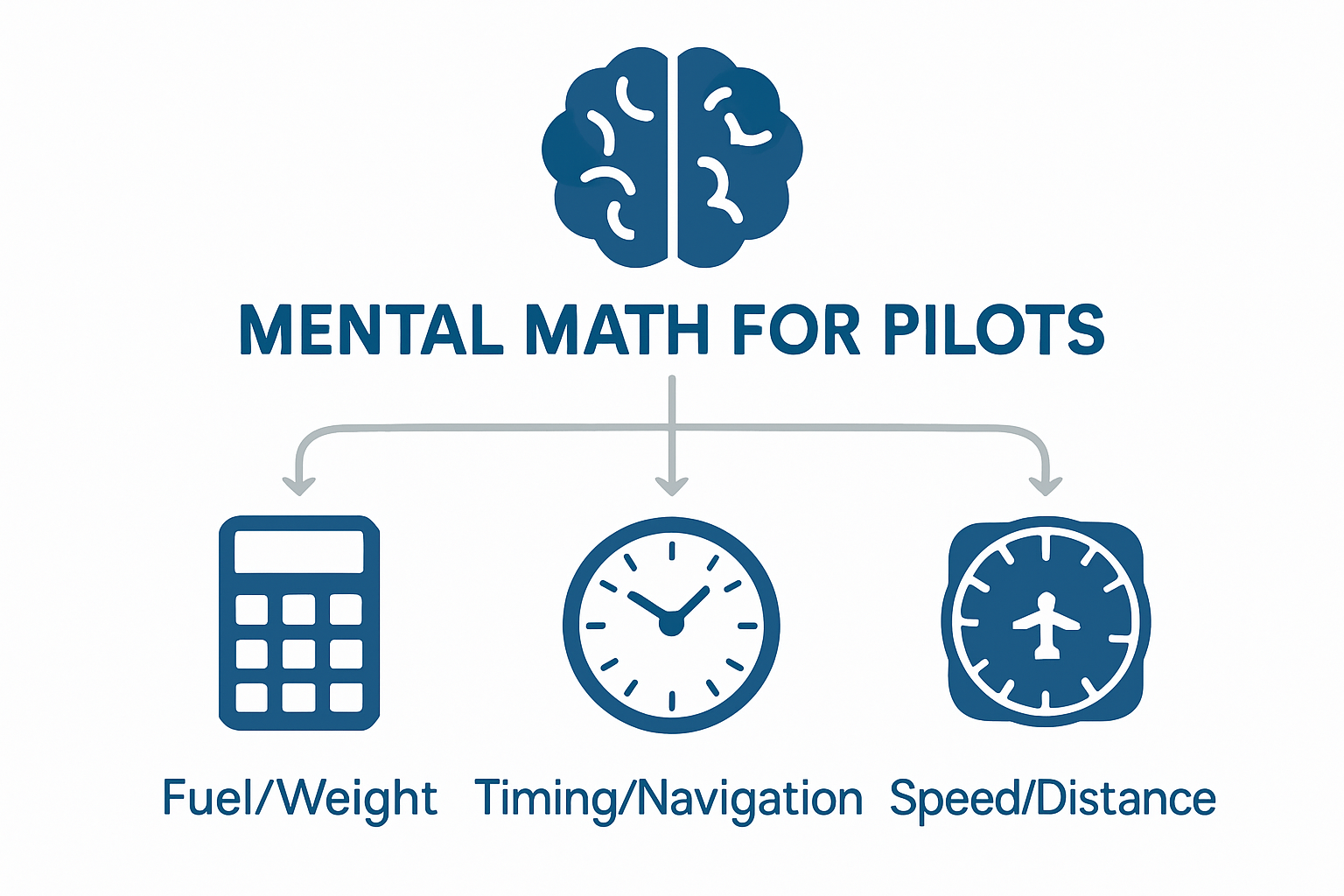 MENTAL MATH FOR PILOTS

Fuel/Weight

Timing/Navigation

Speed/Distance