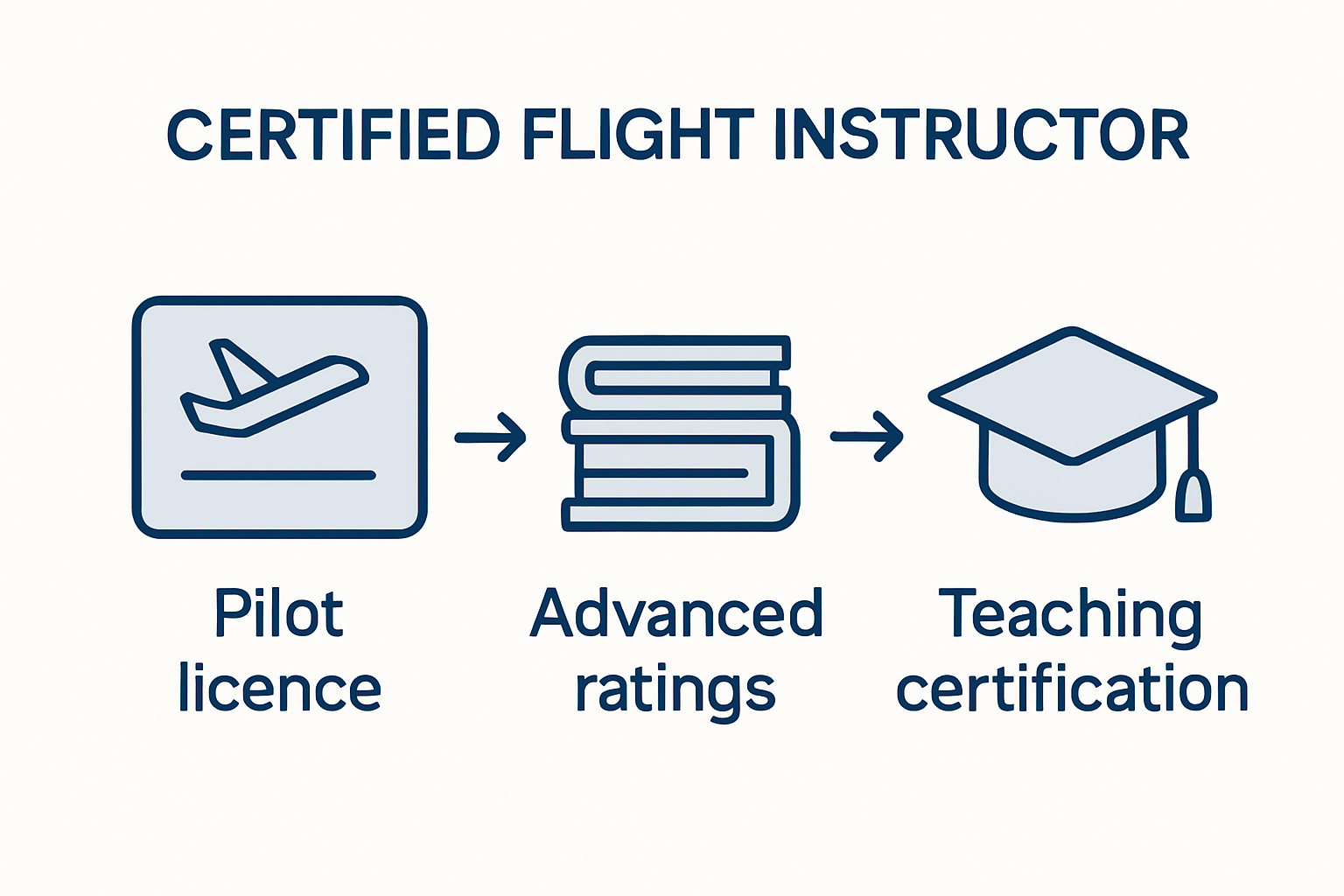 CERTIFIED FLIGHT INSTRUCTOR

Pilot licence

Advanced ratings

Teaching certification