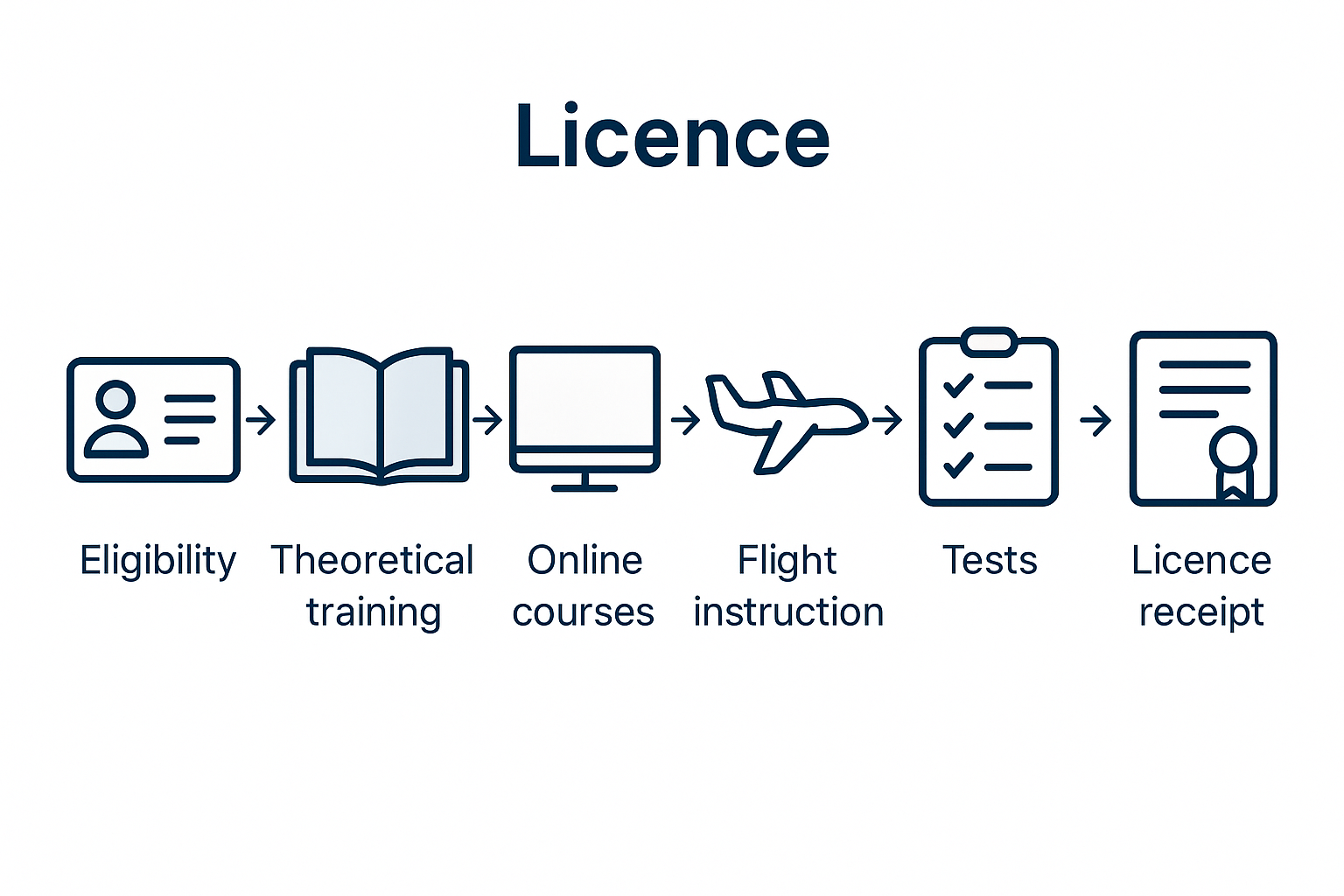 Licence

Eligibility

Theoretical training

Online courses

Flight instruction

Tests

Licence receipt