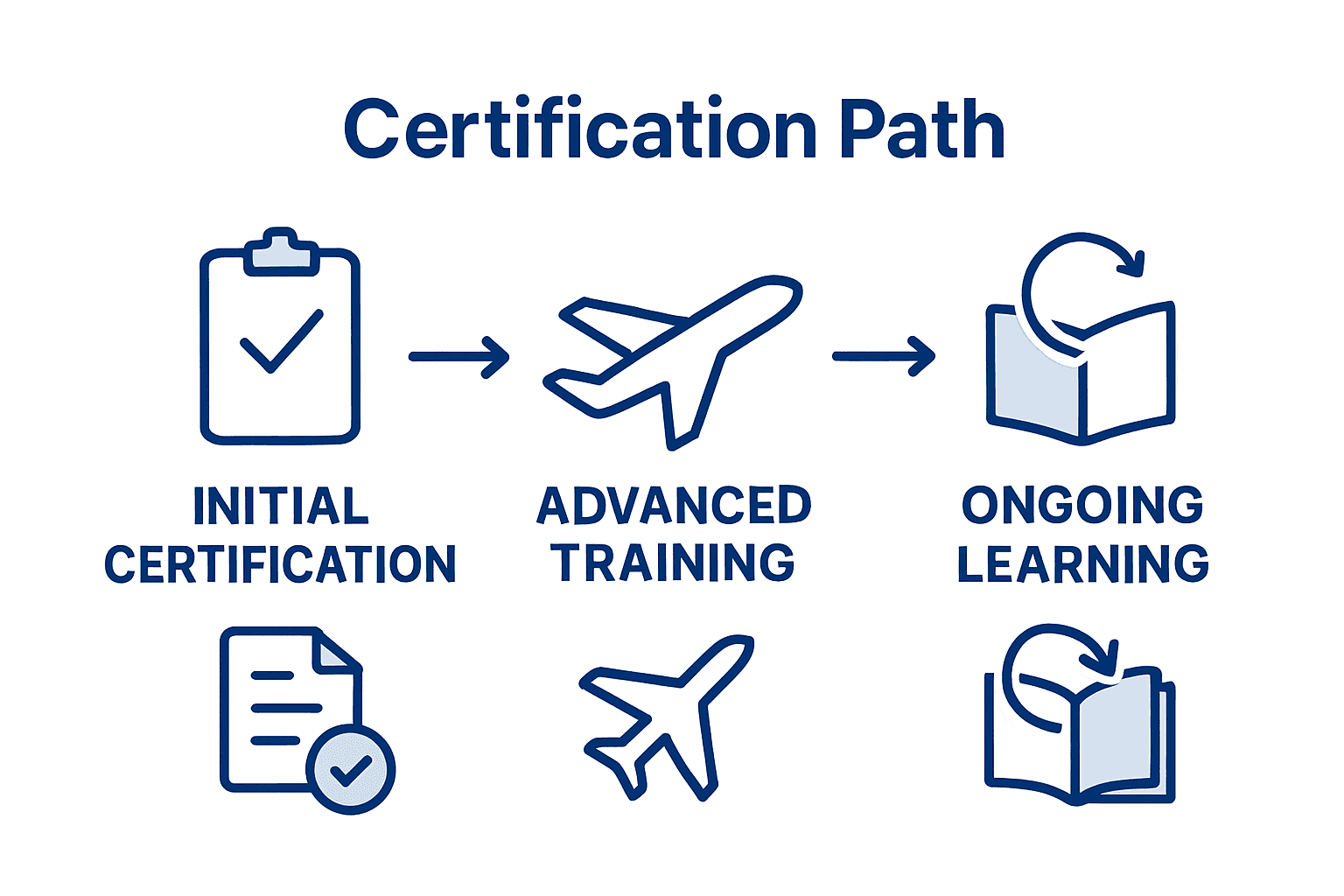 Certification Path

INITIAL CERTIFICATION

ADVANCED TRAINING

ONGOING LEARNING