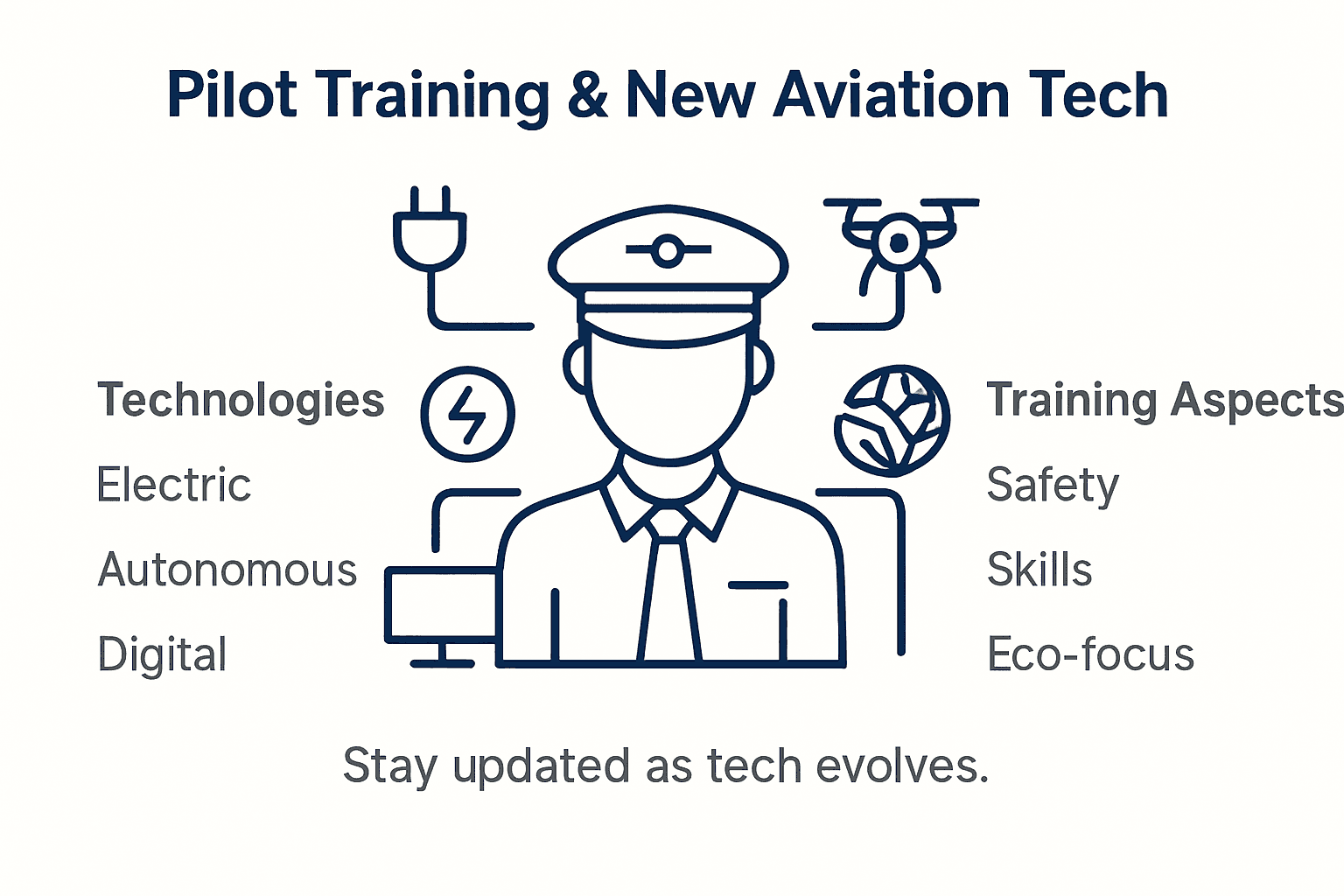 Pilot Training & New Aviation Tech

Technologies

Electric

Autonomous

Digital

Training Aspects

Safety

Skills

Eco-focus

Stay updated as tech evolves.