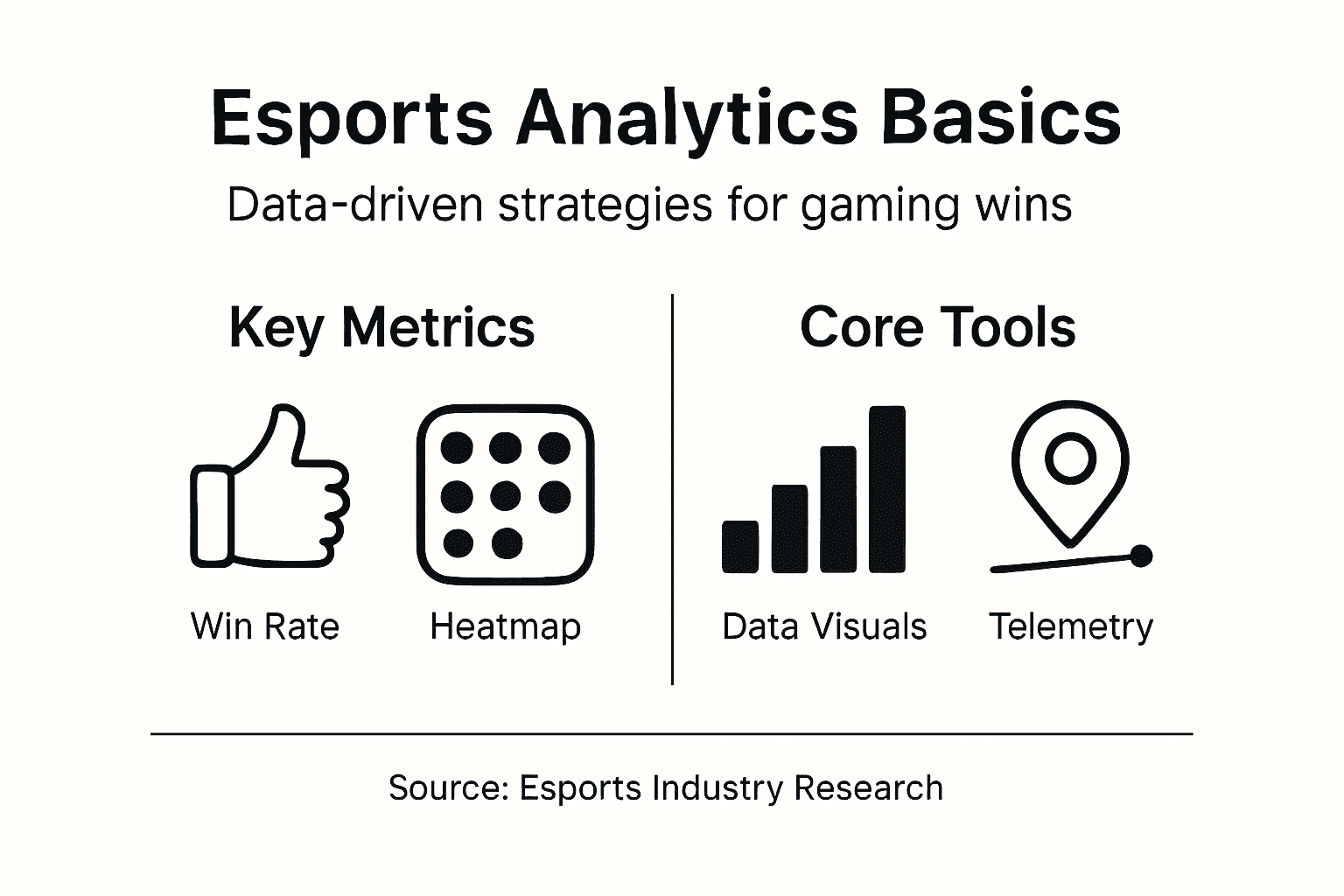 Esports Analytics Basics

Data-driven strategies for gaming wins

Key Metrics

Win Rate

Heatmap

Core Tools

Data Visuals

Telemetry

Source: Esports Industry Research