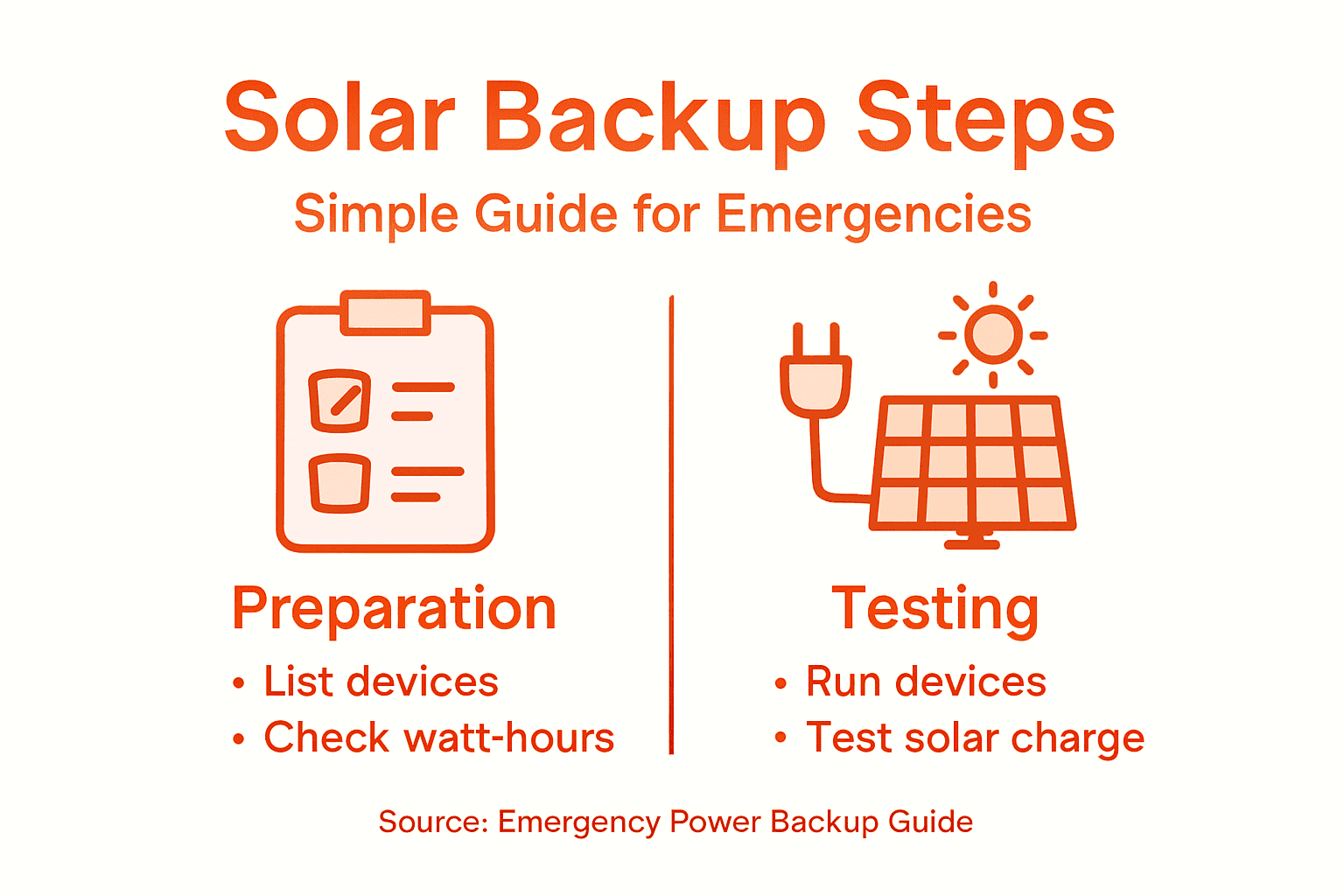 Solar Backup Steps

Simple Guide for Emergencies

Preparation

• List devices
• Check watt-hours

Testing

• Run devices
• Test solar charge

Source: Emergency Power Backup Guide