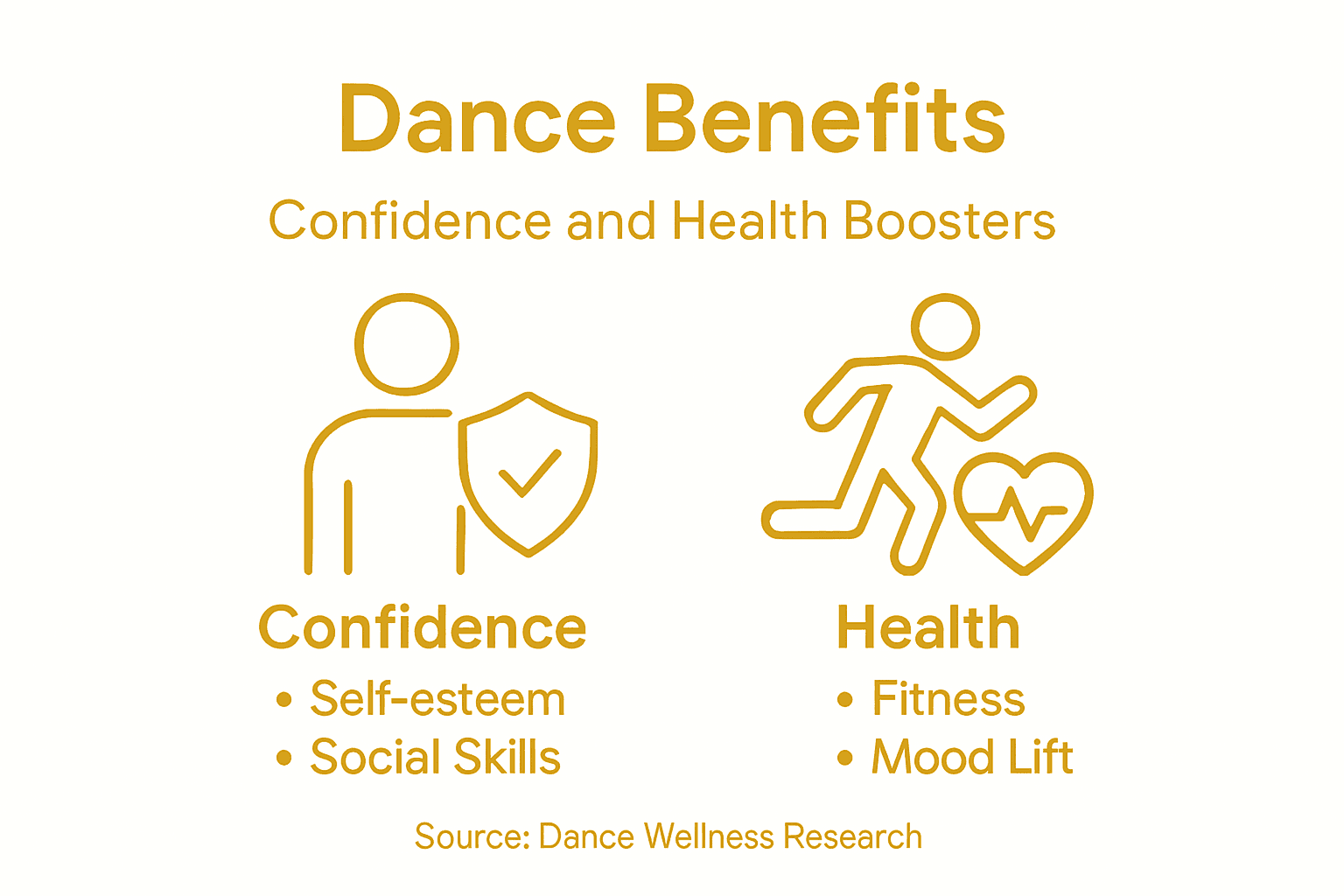 Dance Benefits

Confidence and Health Boosters

Confidence
• Self-esteem
• Social Skills

Health
• Fitness
• Mood Lift

Source: Dance Wellness Research