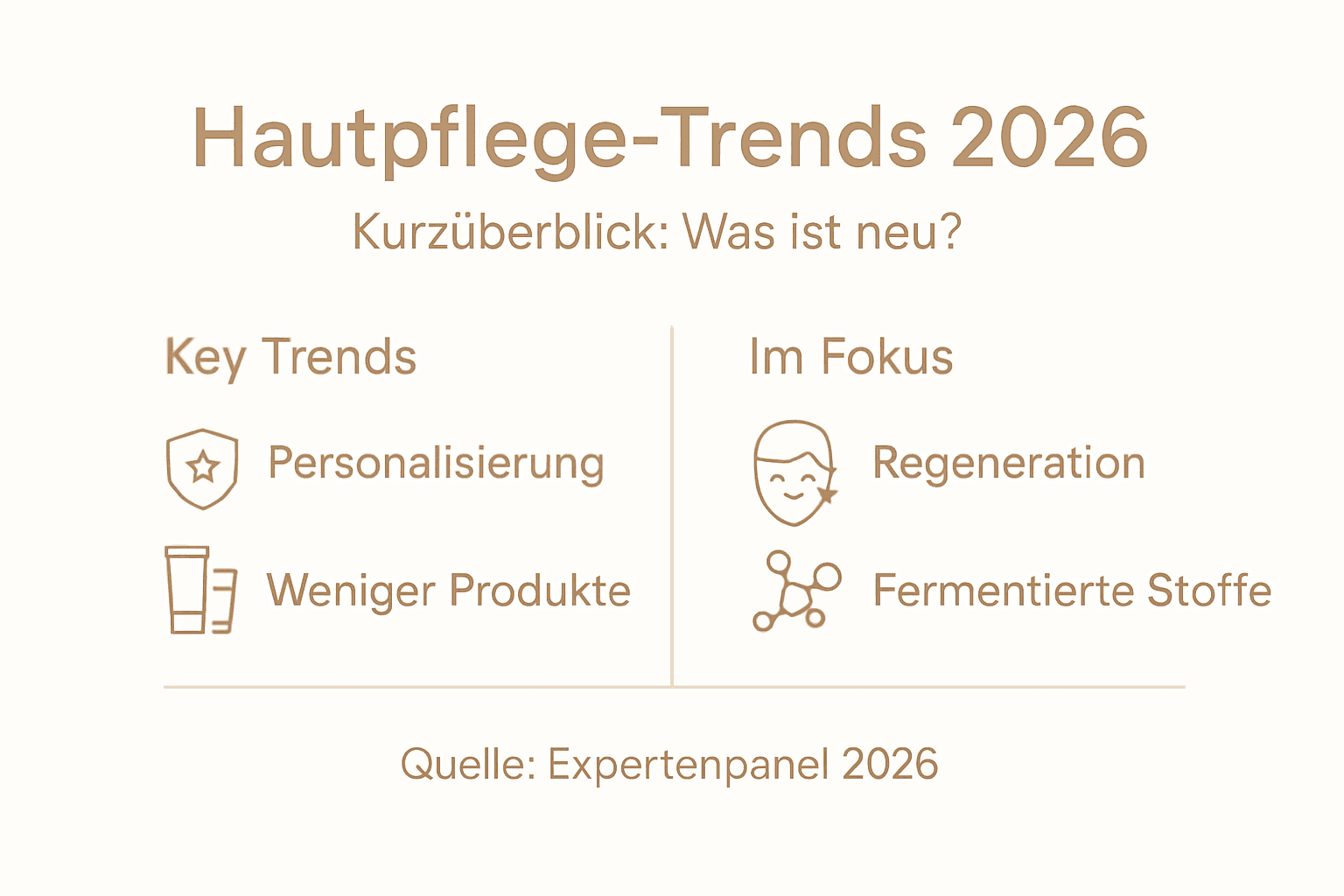 Hautpflege-Trends 2026

Kurzüberblick: Was ist neu?

Key Trends

Personalisierung

Weniger Produkte

Im Fokus

Regeneration

Fermentierte Stoffe

Quelle: Expertenpanel 2026