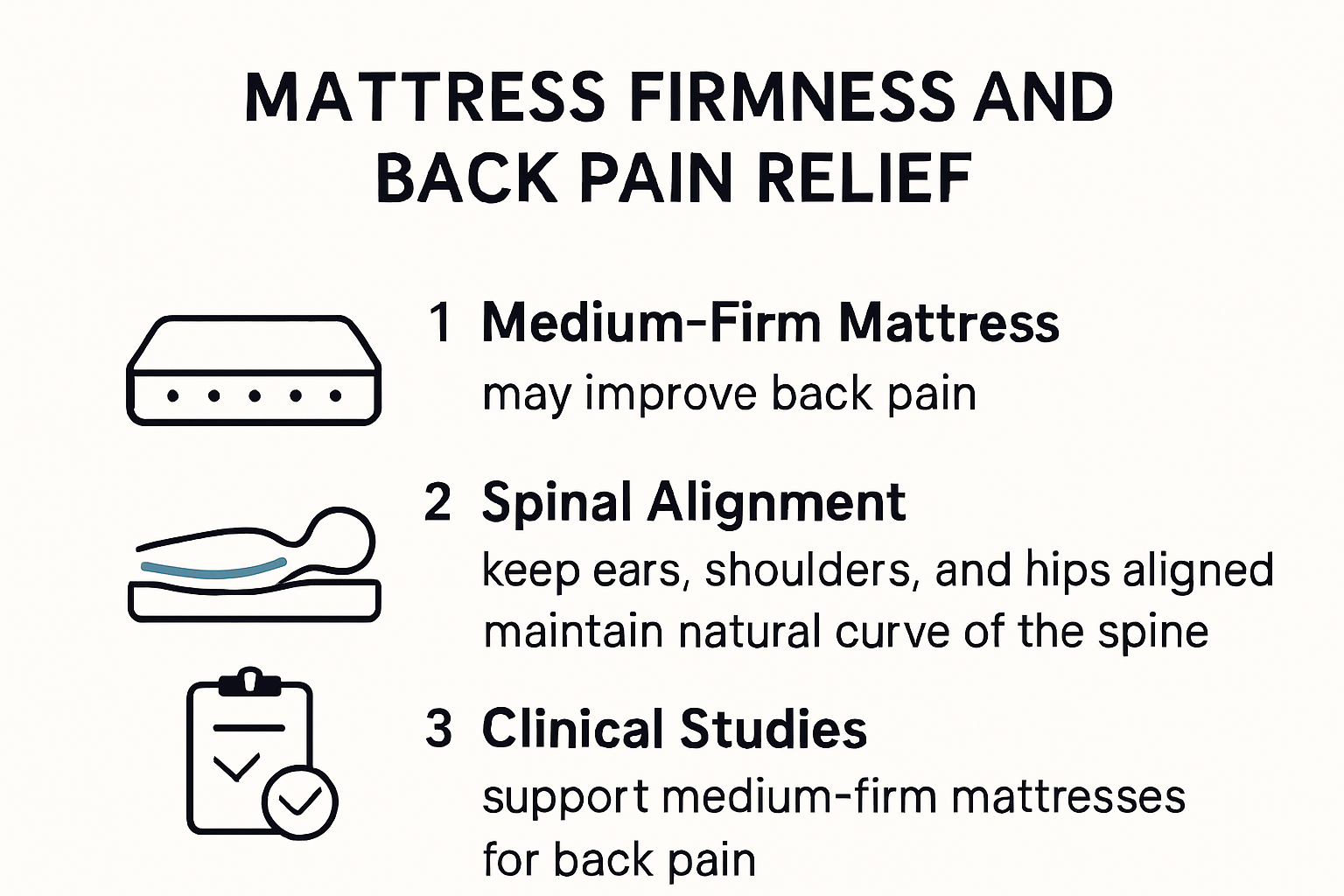 MATTRESS FIRMNESS AND BACK PAIN RELIEF

1 Medium-Firm Mattress
may improve back pain

2 Spinal Alignment
keep ears, shoulders, and hips aligned
maintain natural curve of the spine

3 Clinical Studies
support medium-firm mattresses for back pain