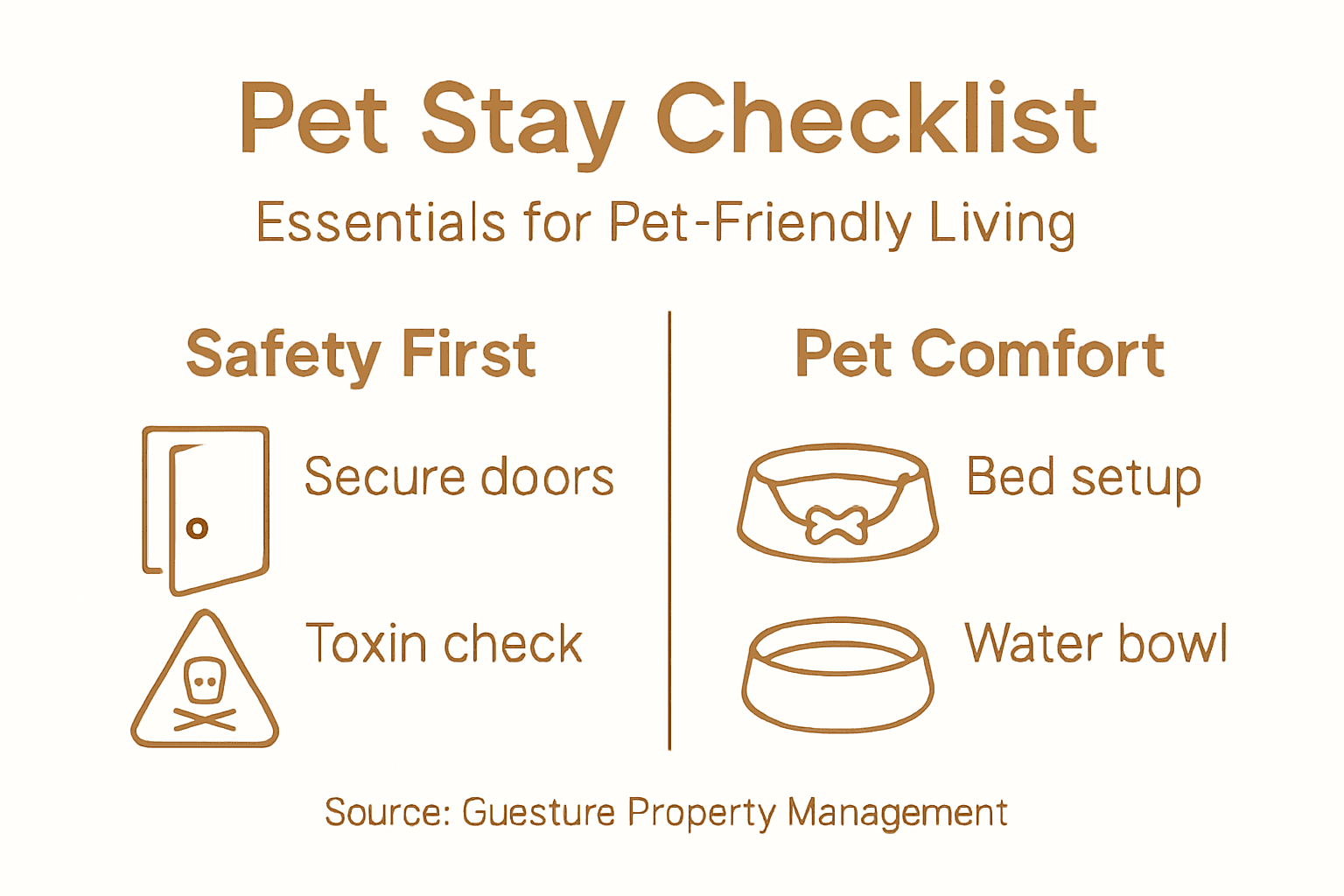 Pet Stay Checklist

Essentials for Pet-Friendly Living

Safety First

Secure doors

Toxin check

Pet Comfort

Bed setup

Water bowl

Source: Guesture Property Management