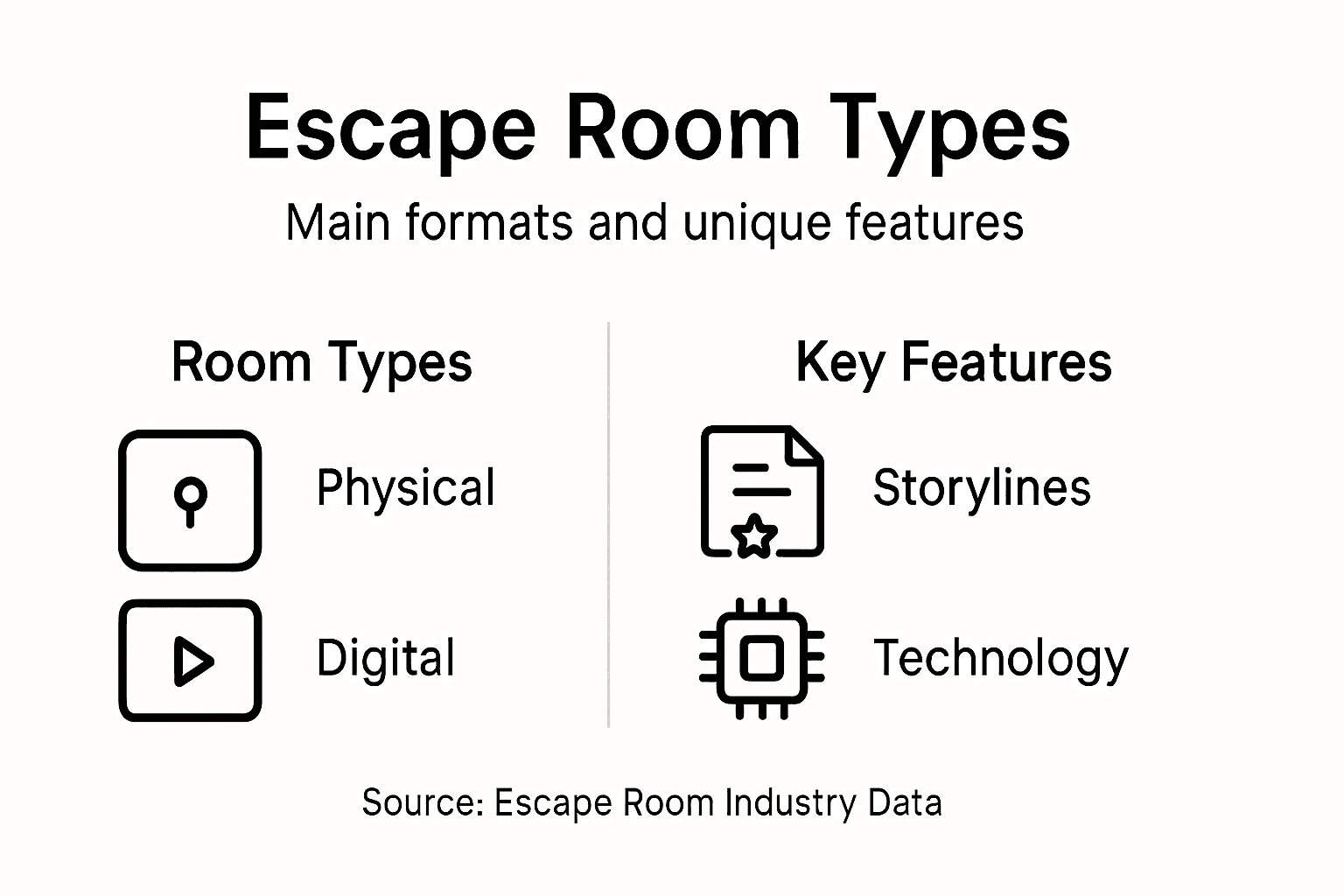 Escape Room Types

Main formats and unique features

Room Types

Physical

Digital

Key Features

Storylines

Technology

Source: Escape Room Industry Data