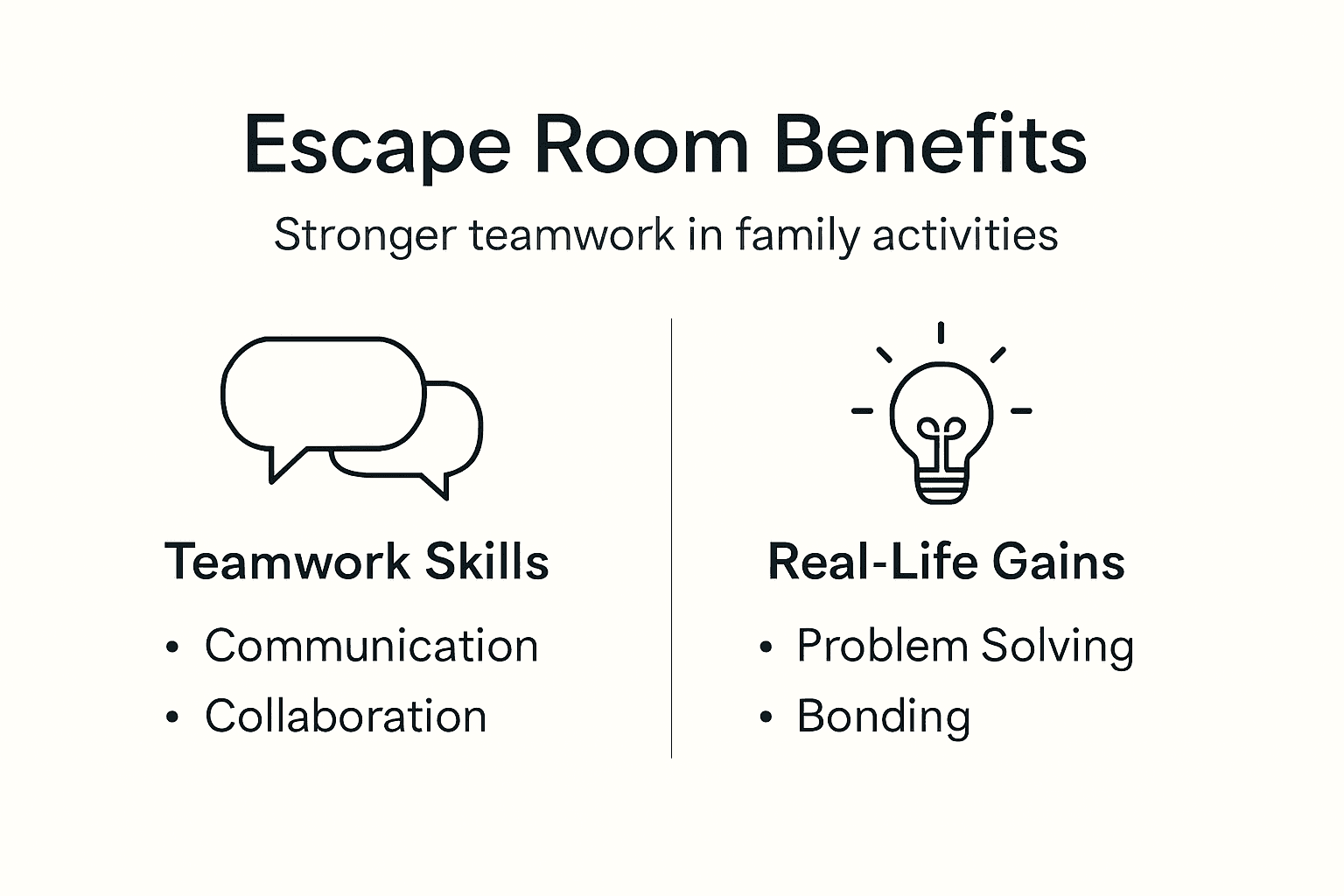 Escape Room Benefits

Stronger teamwork in family activities

Teamwork Skills

• Communication
• Collaboration

Real-Life Gains

• Problem Solving
• Bonding