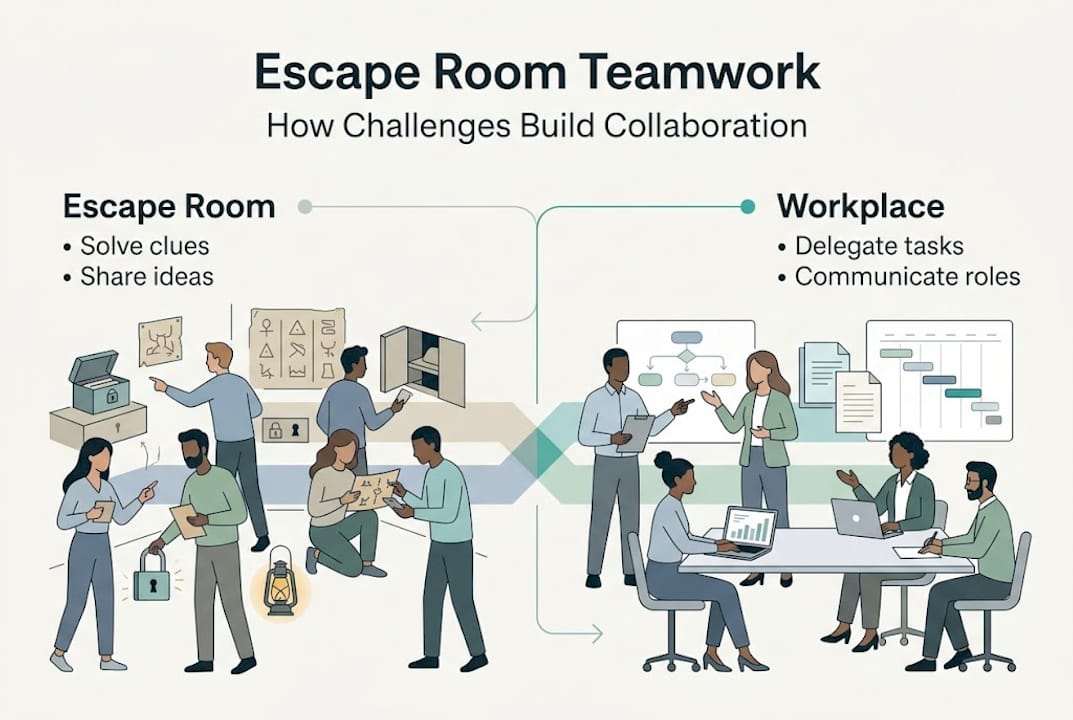 Escape Room Teamwork

How Challenges Build Collaboration

Escape Room
• Solve clues
• Share ideas

Workplace
• Delegate tasks
• Communicate roles