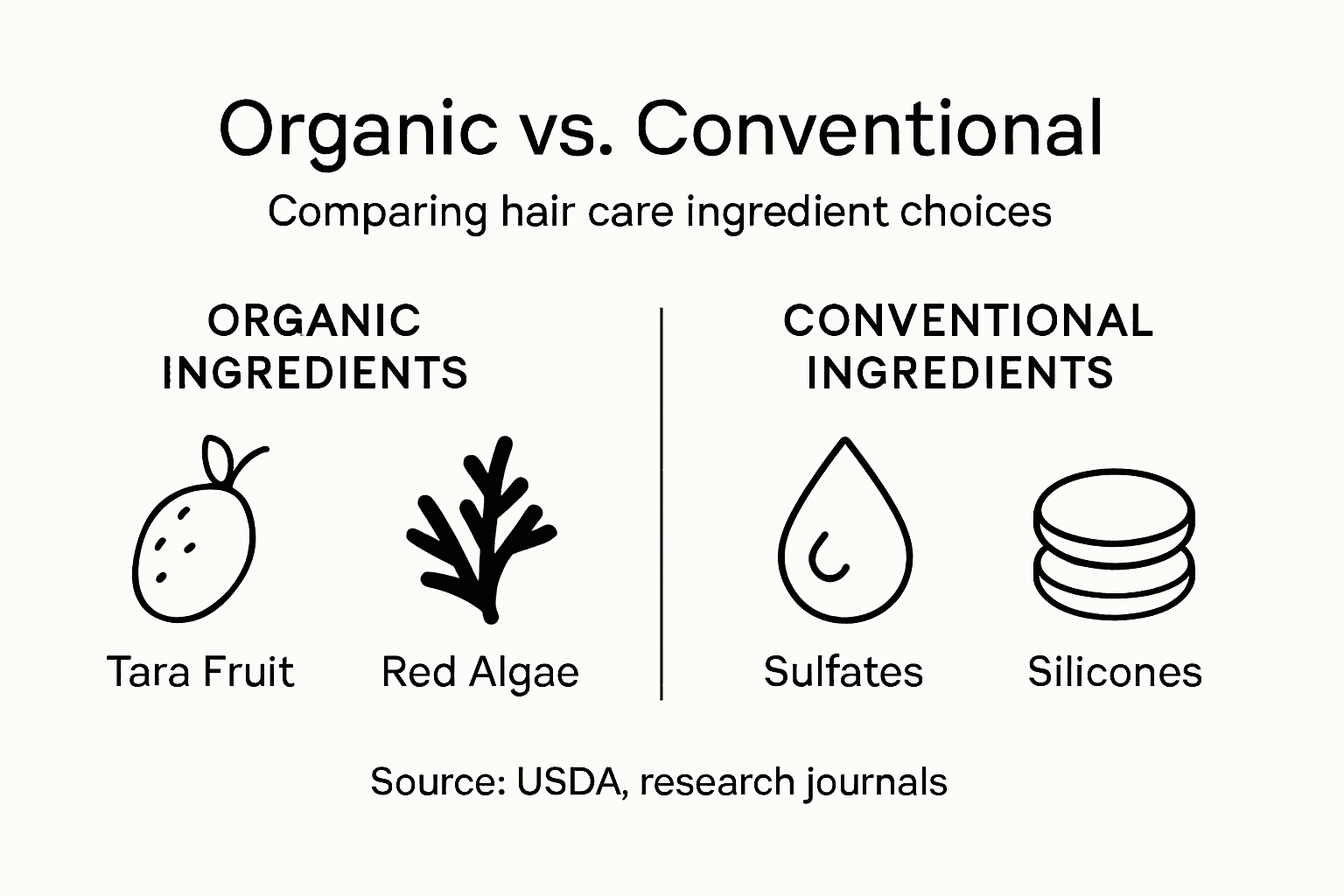 Organic vs. Conventional

Comparing hair care ingredient choices

ORGANIC INGREDIENTS

Tara Fruit

Red Algae

CONVENTIONAL INGREDIENTS

Sulfates

Silicones

Source: USDA, research journals