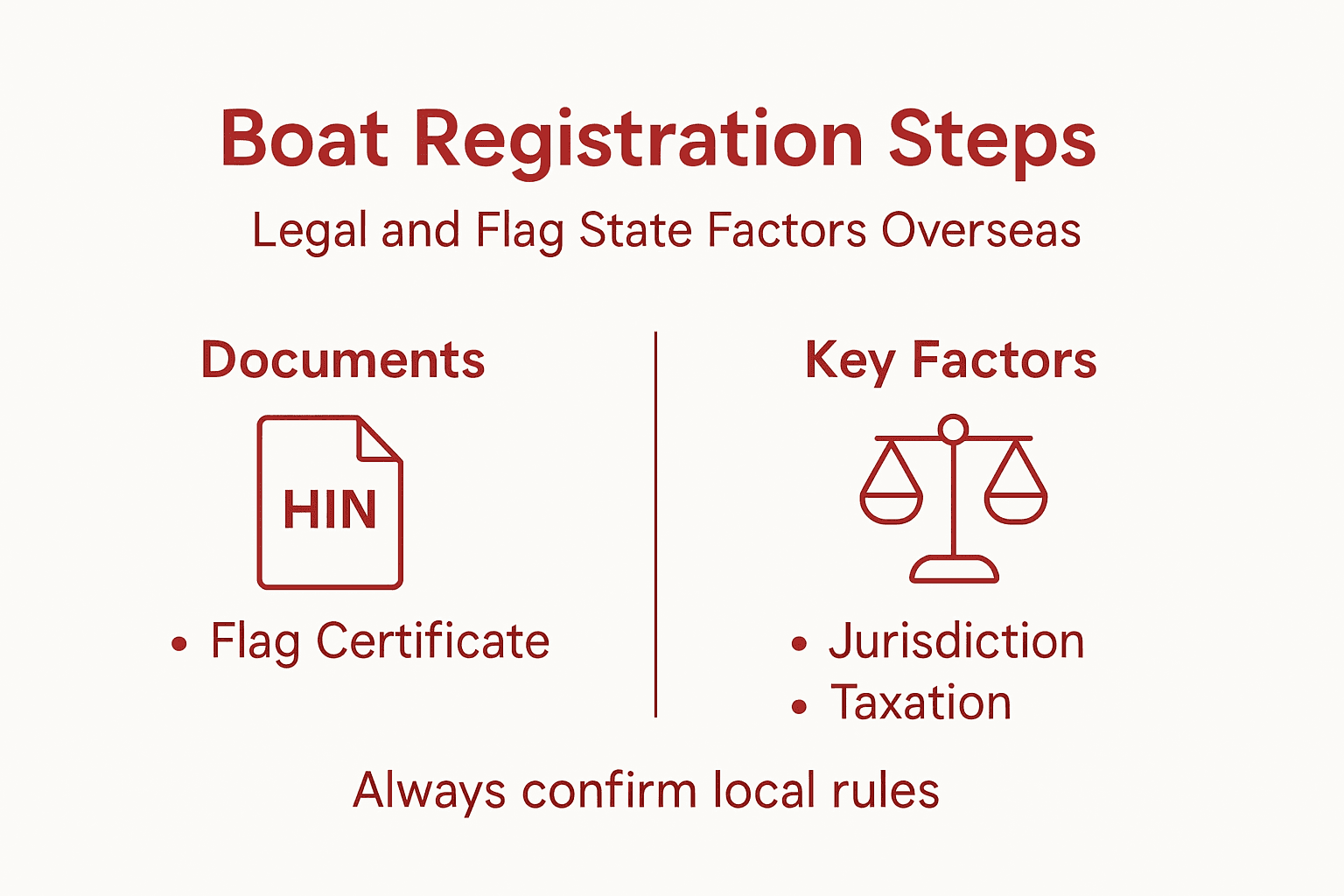 Boat Registration Steps

Legal and Flag State Factors Overseas

Documents

HIN

• Flag Certificate

Key Factors

• Jurisdiction
• Taxation

Always confirm local rules