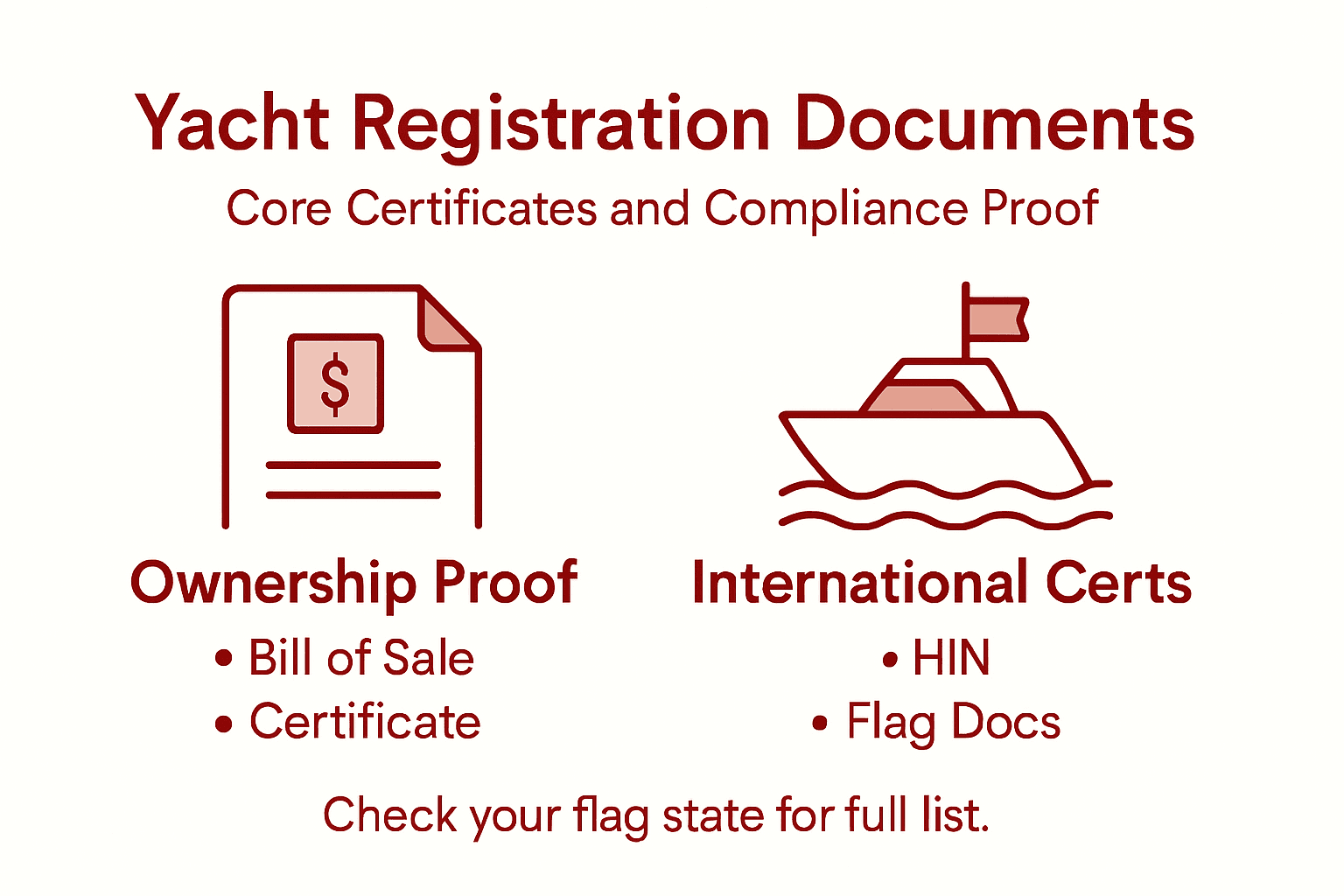 Yacht Registration Documents

Core Certificates and Compliance Proof

$

Ownership Proof
• Bill of Sale
• Certificate

International Certs
• HIN
• Flag Docs

Check your flag state for full list.