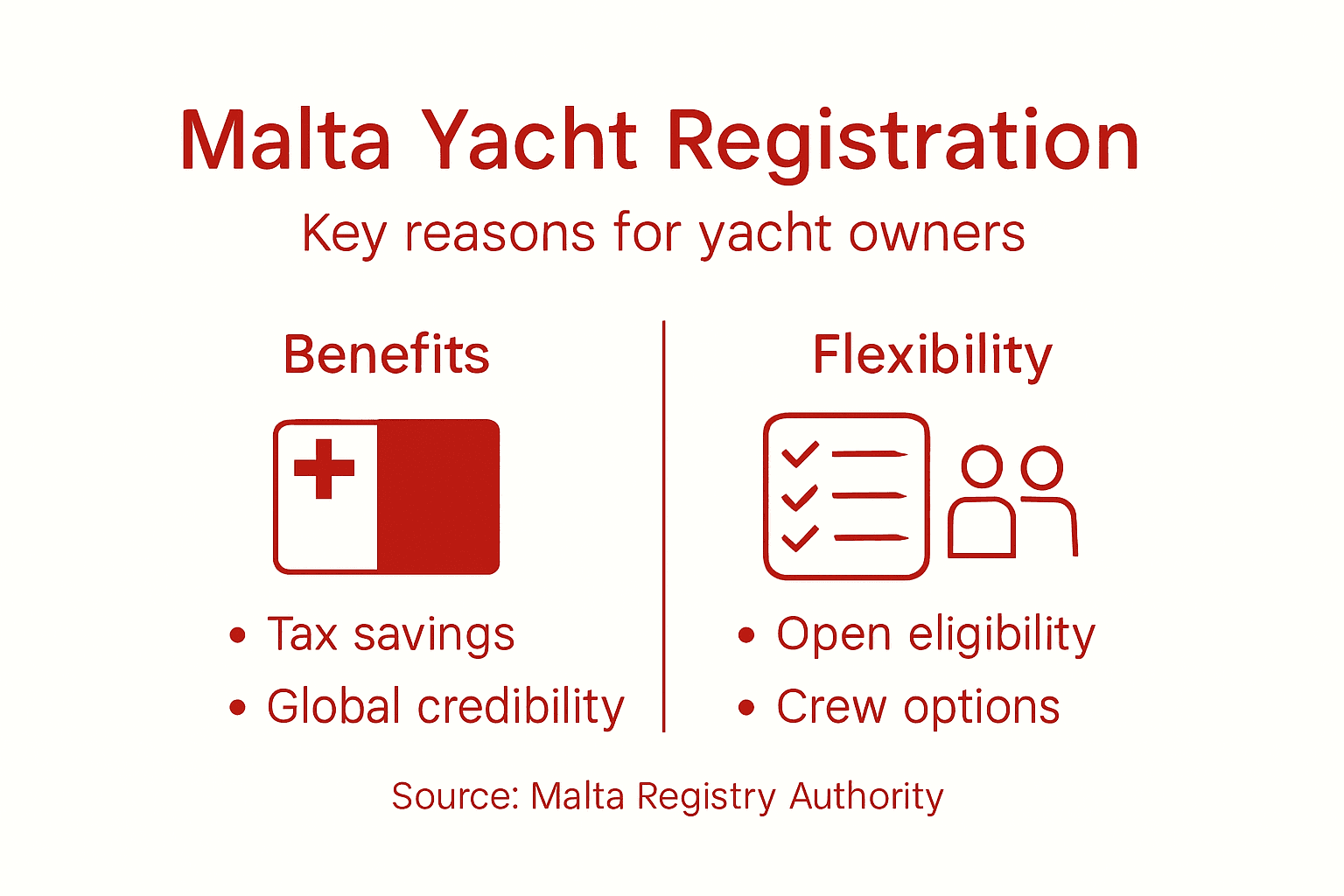 Malta Yacht Registration

Key reasons for yacht owners

Benefits

• Tax savings
• Global credibility

Flexibility

• Open eligibility
• Crew options

Source: Malta Registry Authority