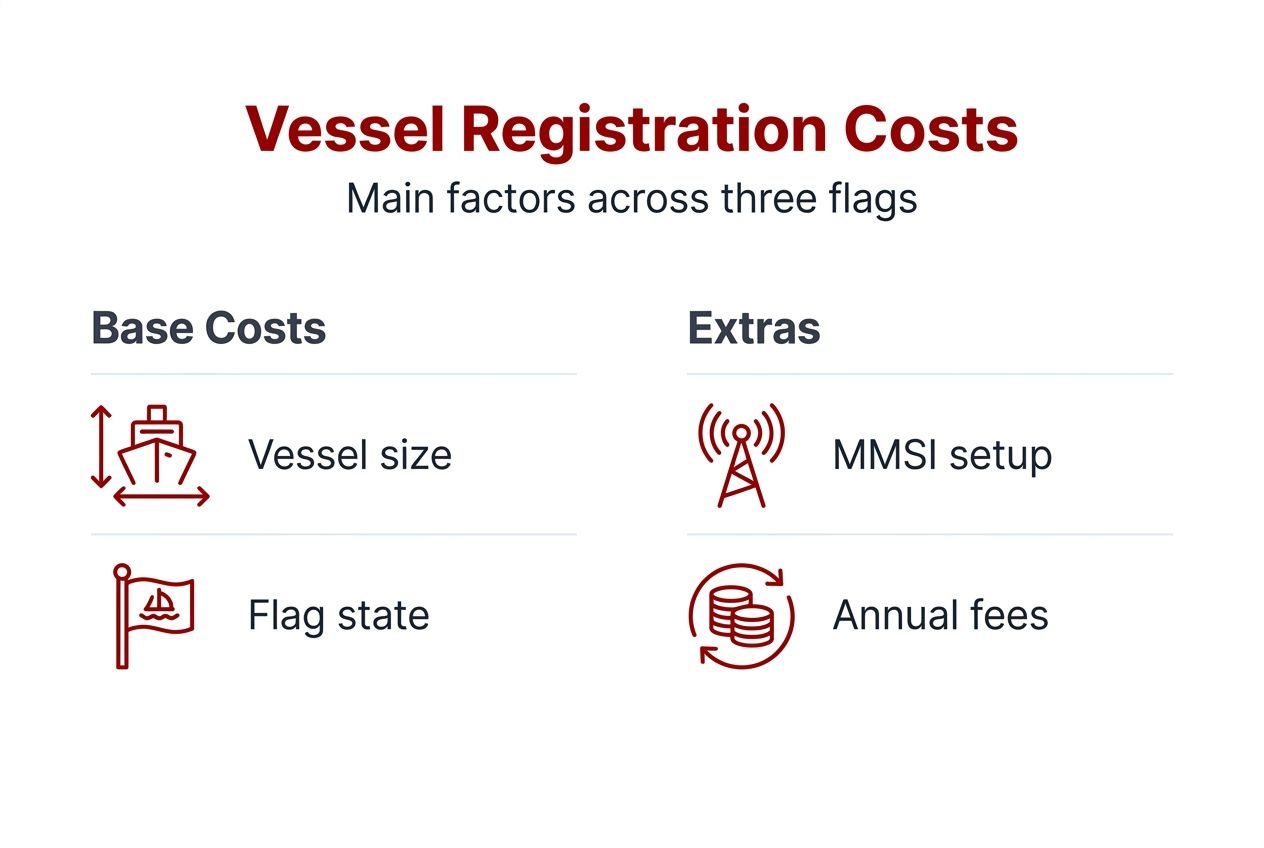 Vessel Registration Costs

Main factors across three flags

Base Costs

Vessel size

Flag state

Extras

MMSI setup

Annual fees