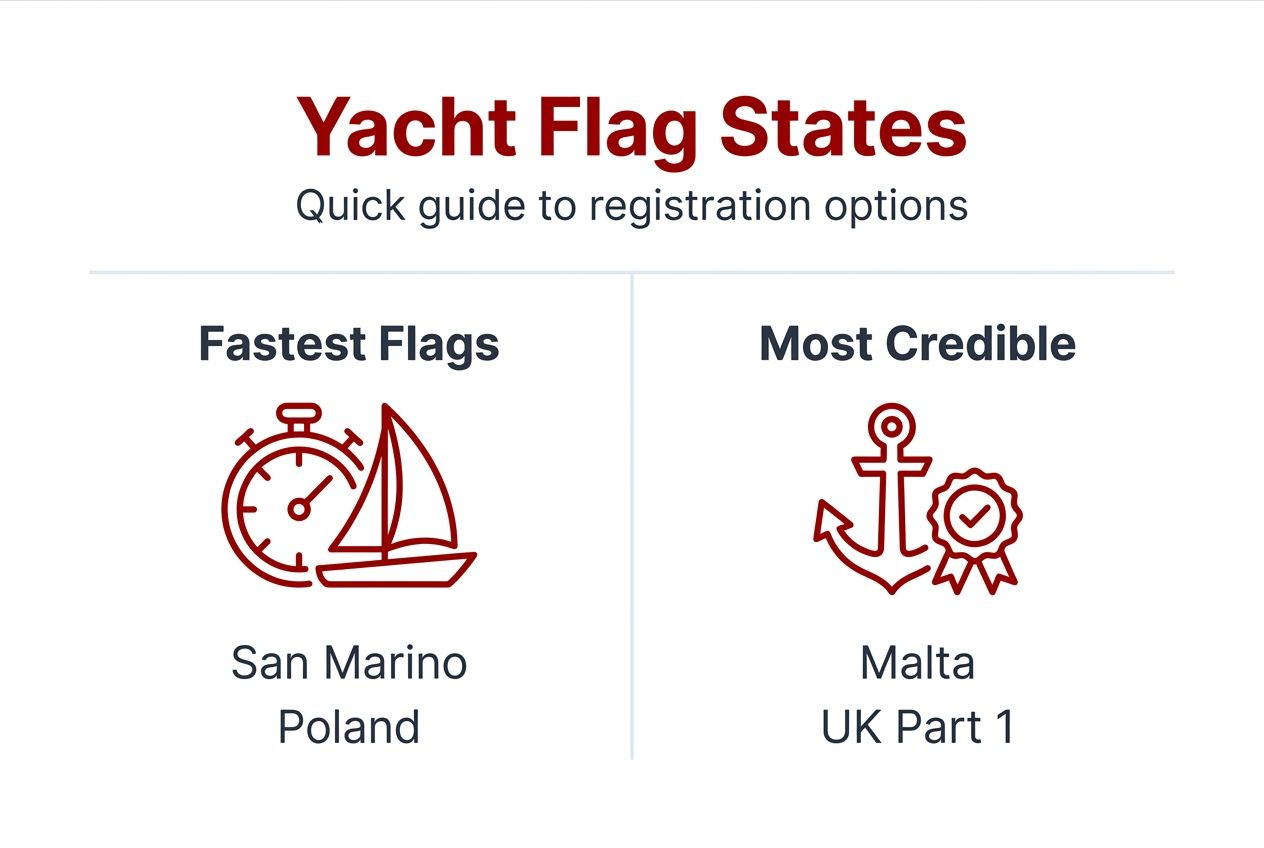 Yacht Flag States
Quick guide to registration options

Fastest Flags

San Marino
Poland

Most Credible

Malta
UK Part 1