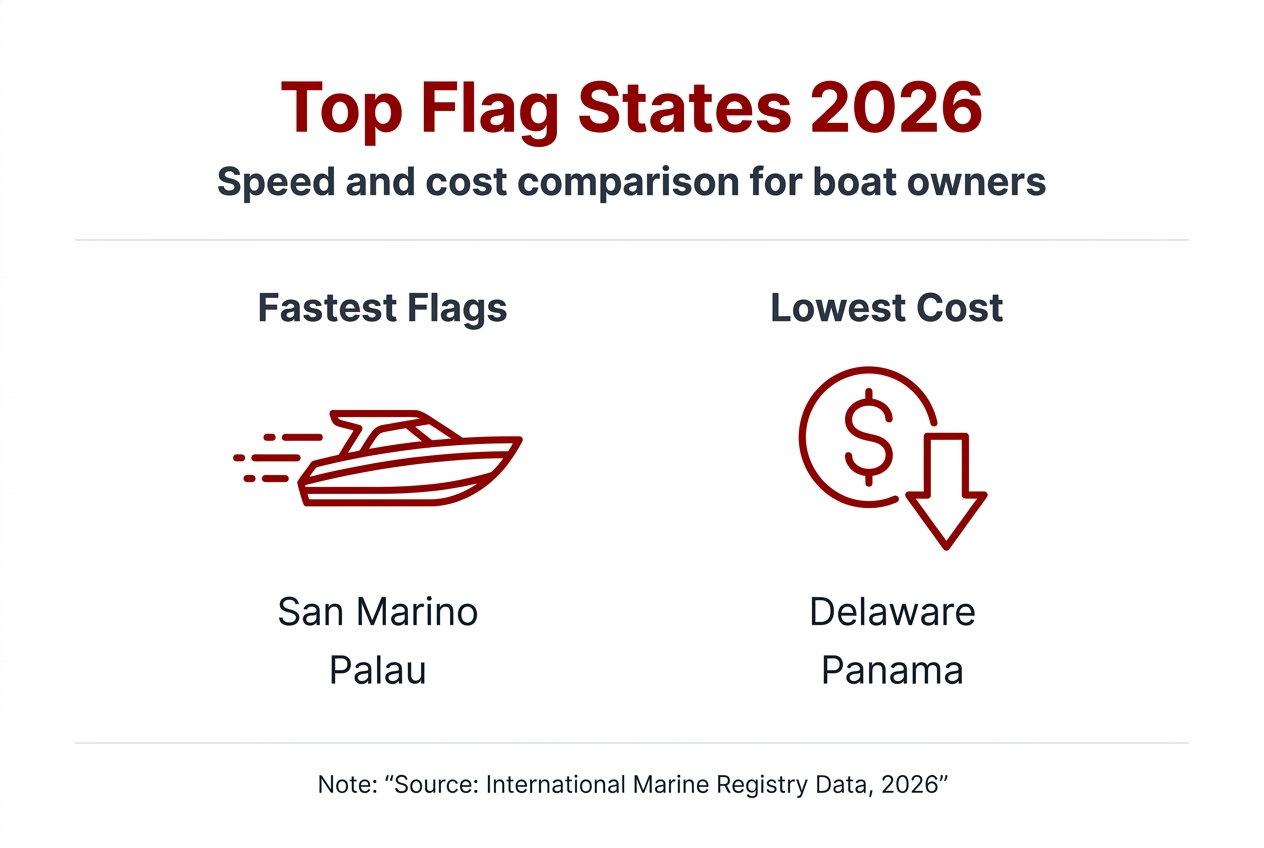 Top Flag States 2026

Speed and cost comparison for boat owners

Fastest Flags

San Marino
Palau

Lowest Cost

$

Delaware
Panama

Note: “Source: International Marine Registry Data, 2026”