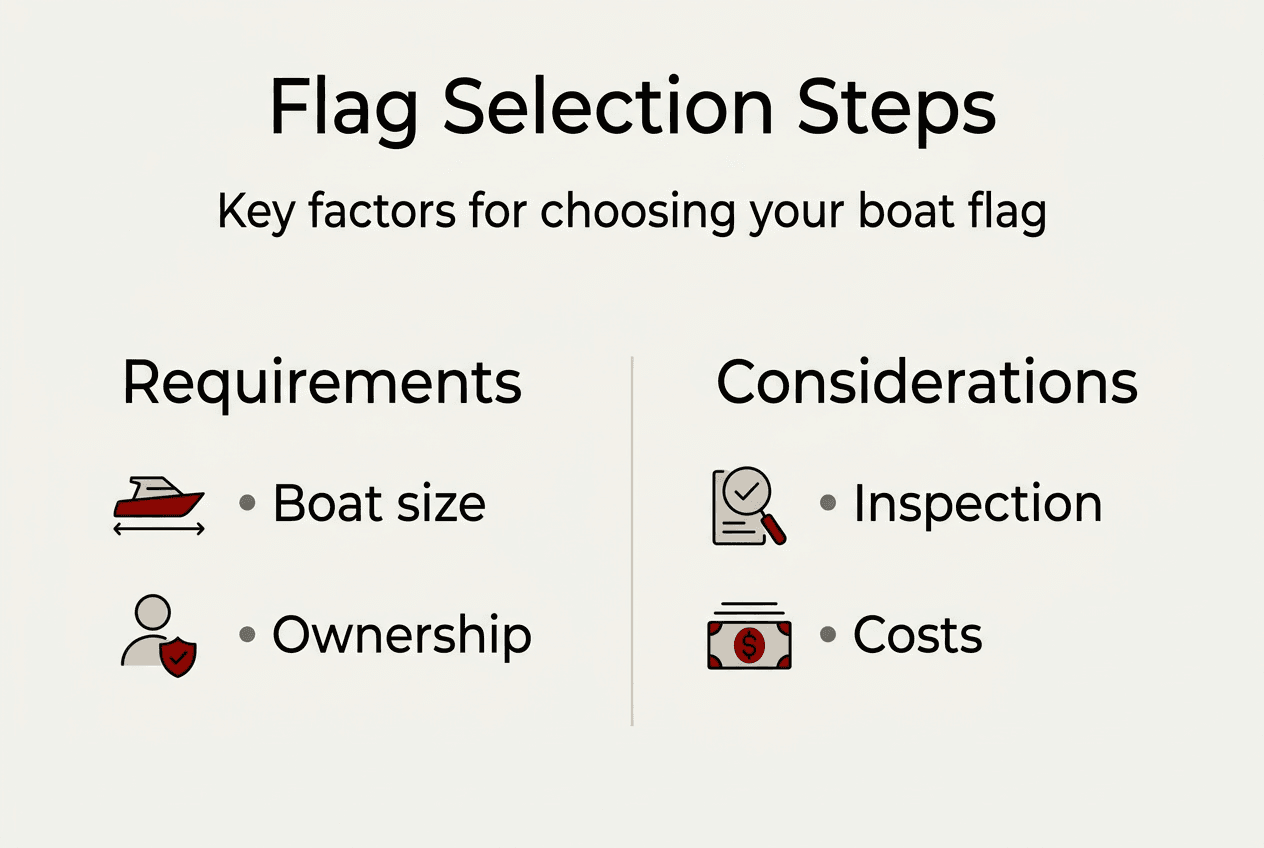 Flag Selection Steps

Key factors for choosing your boat flag

Requirements

• Boat size

• Ownership

Considerations

• Inspection

• Costs