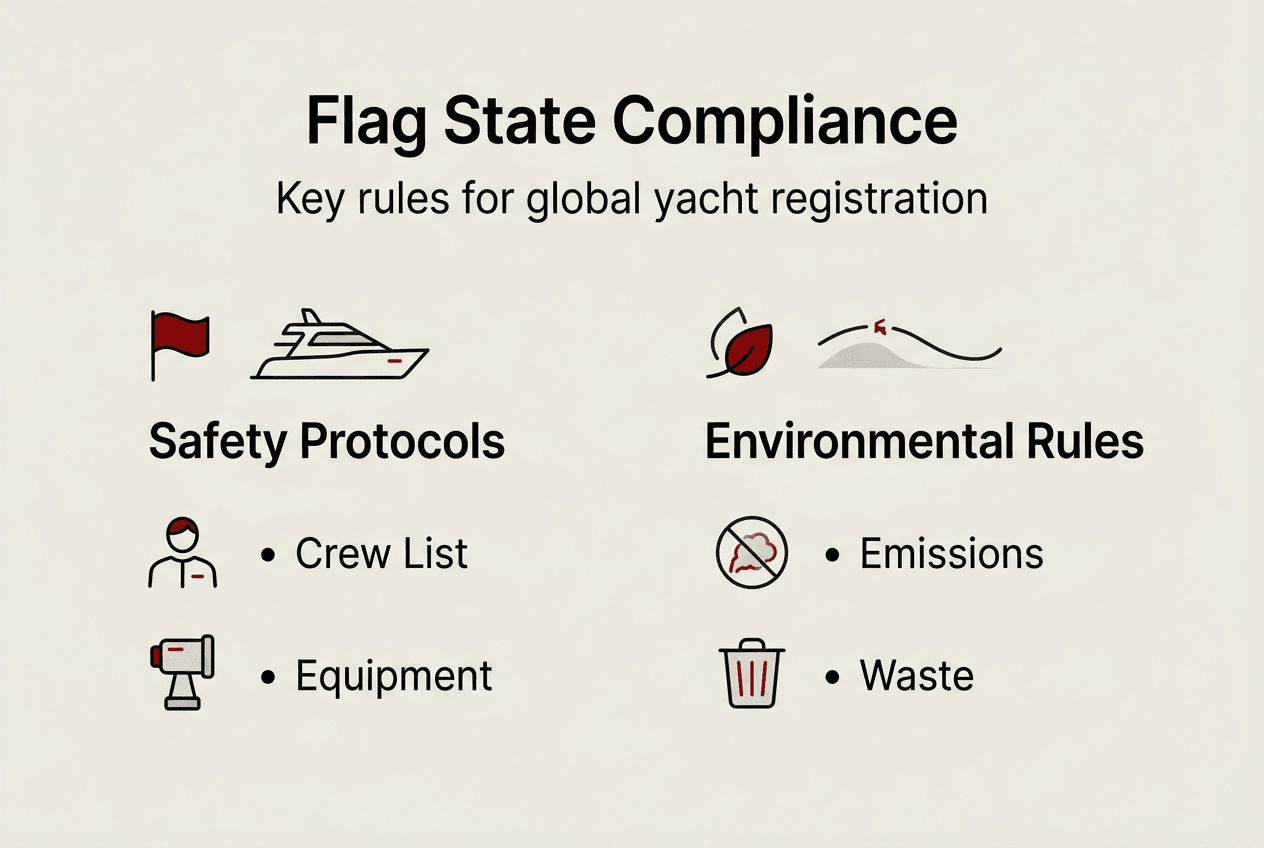 Flag State Compliance

Key rules for global yacht registration

Safety Protocols

• Crew List

• Equipment

Environmental Rules

• Emissions

• Waste