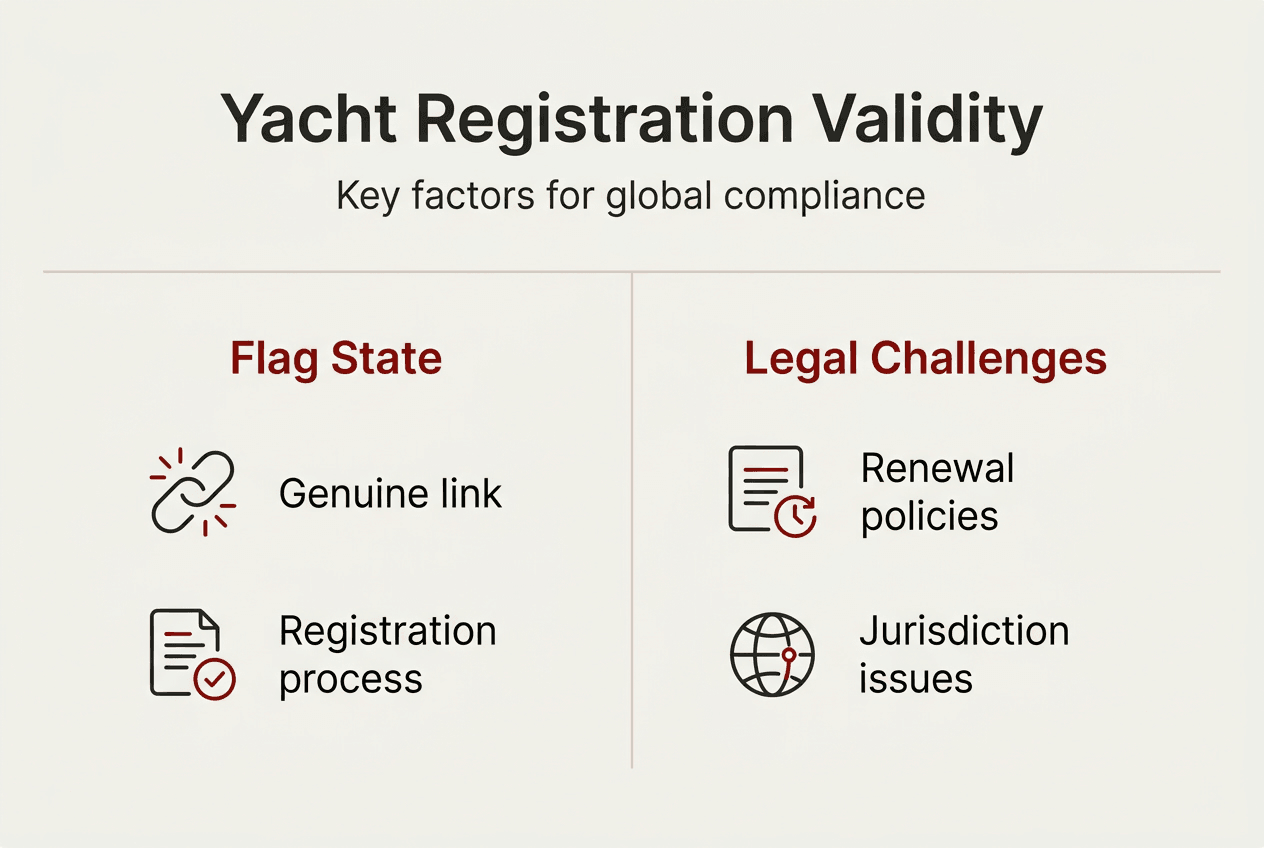 Yacht Registration Validity

Key factors for global compliance

Flag State

Genuine link

Registration process

Legal Challenges

Renewal policies

Jurisdiction issues