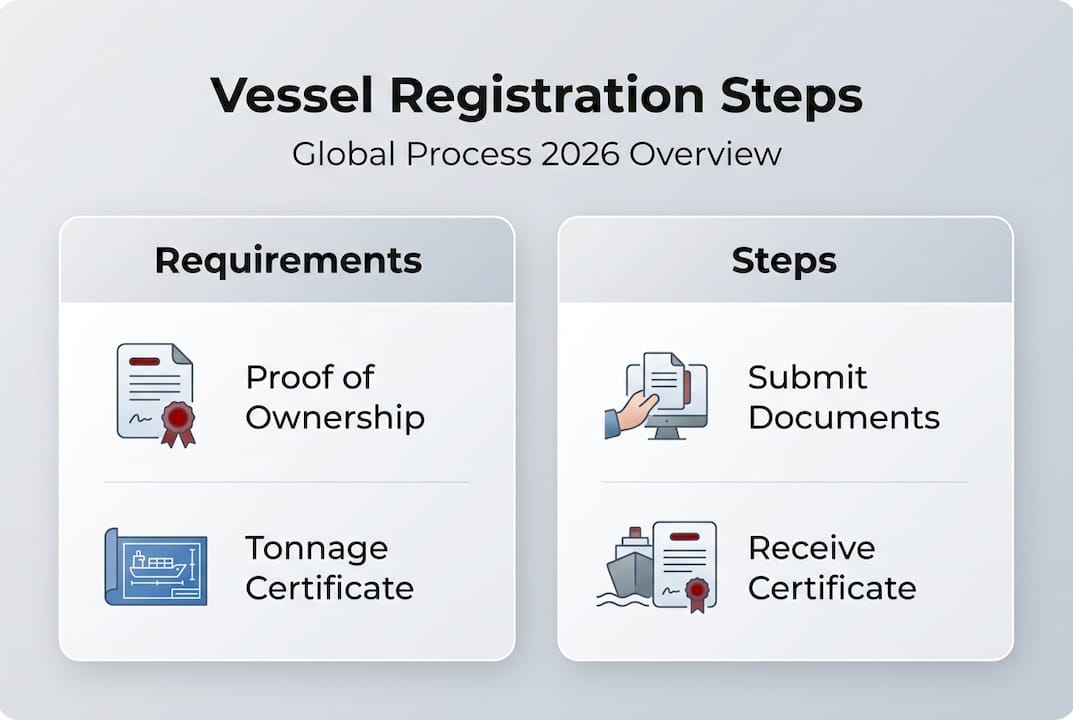 Vessel Registration Steps
Global Process 2026 Overview

Requirements

Proof of Ownership

Tonnage Certificate

Steps

Submit Documents

Receive Certificate